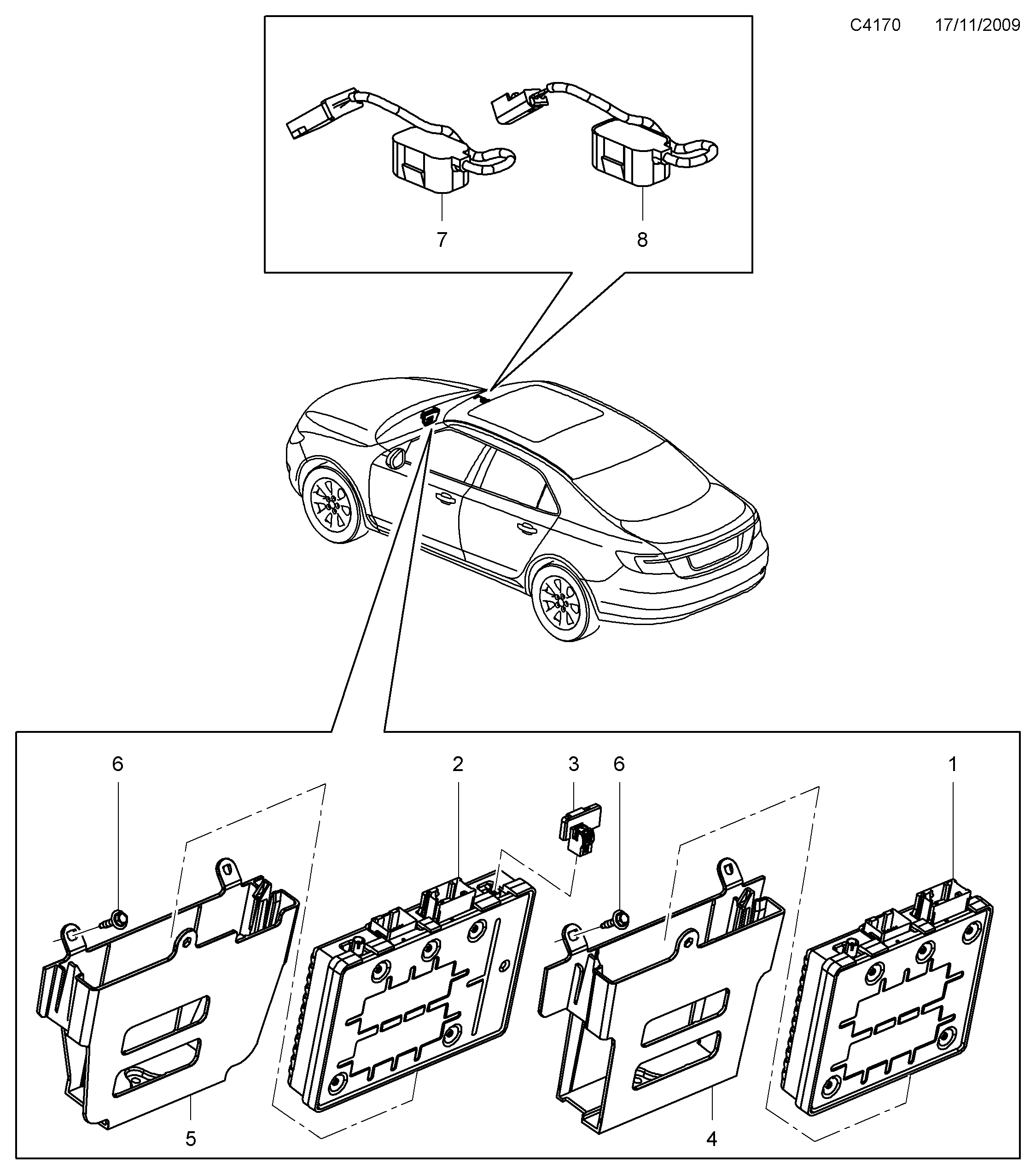 C4170 17/11/2009

7

8

6

2

3

6

1

5

4