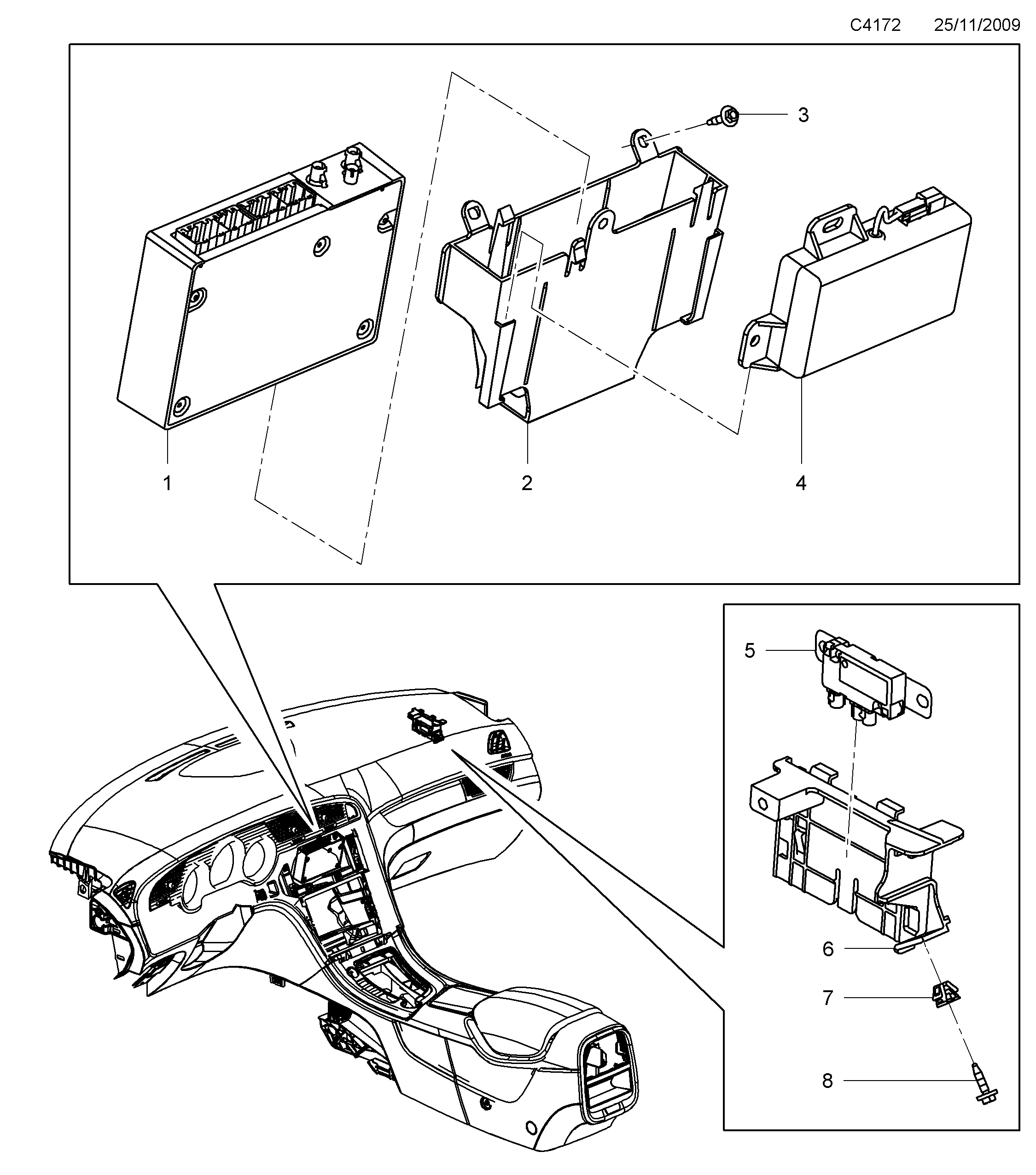 C4172 25/11/2009

3

1

2

4

5

6

7

8