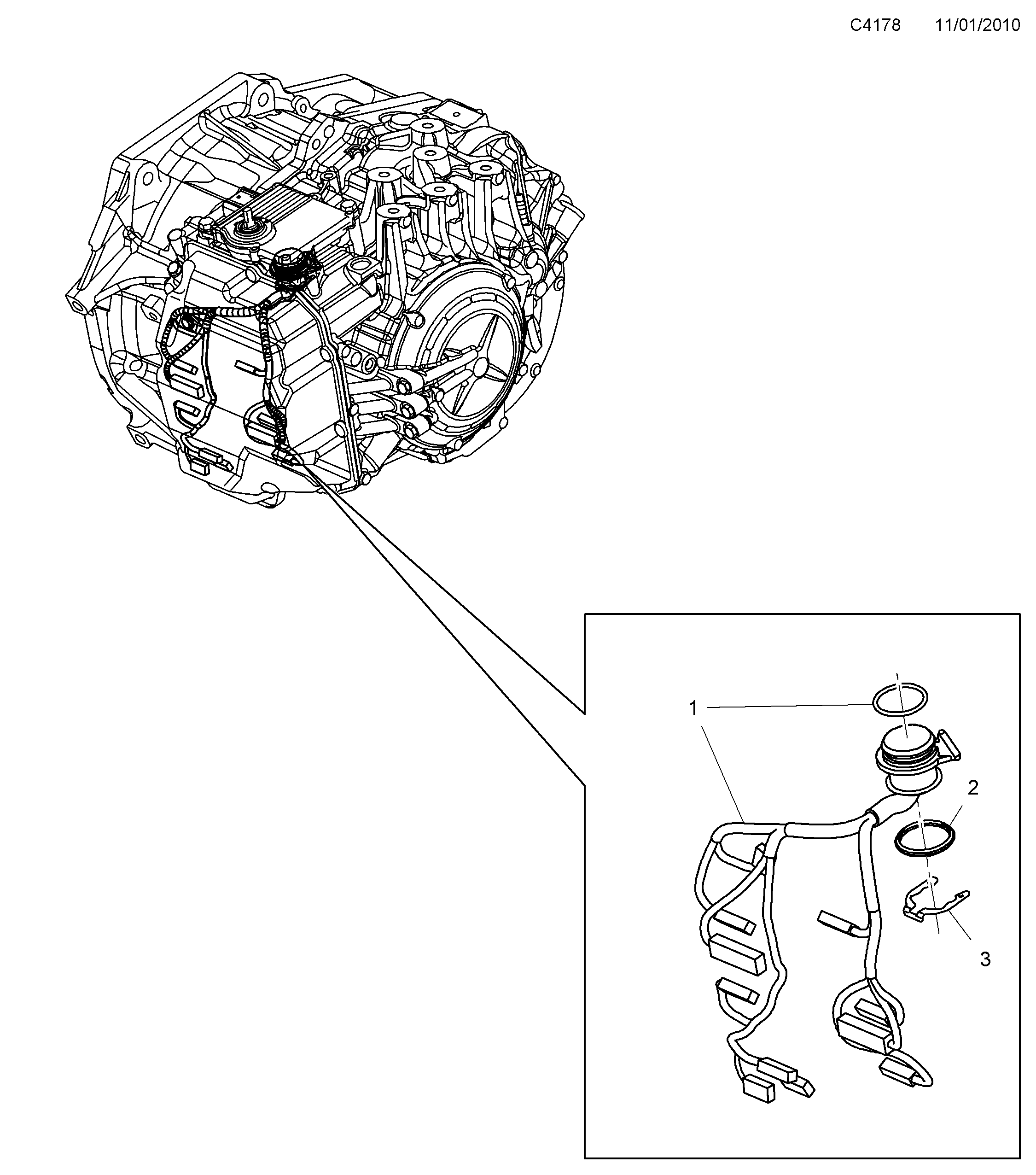 C4178 11/01/2010

1

2

3