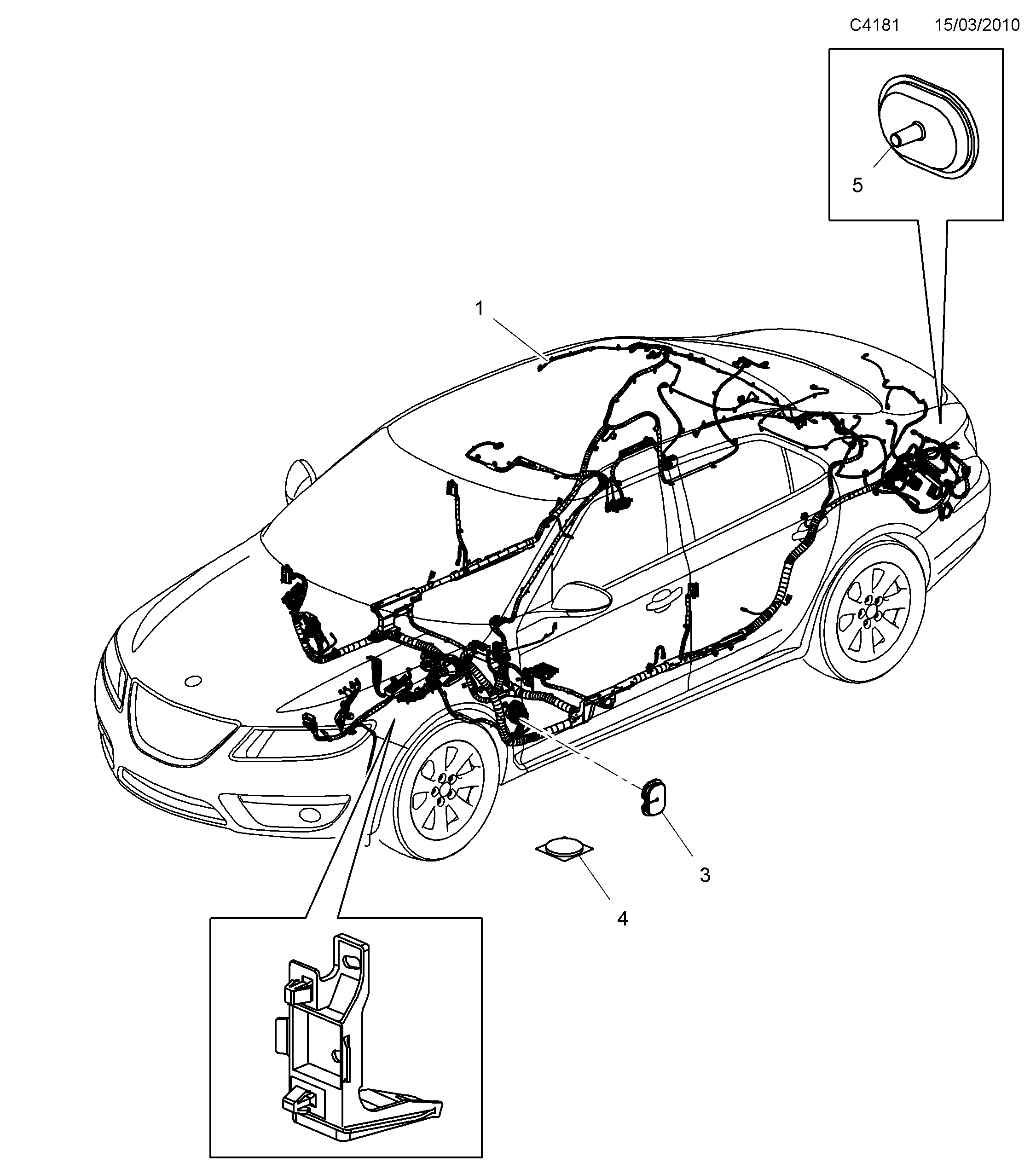 C4181 15/03/2010

5

1

3

4