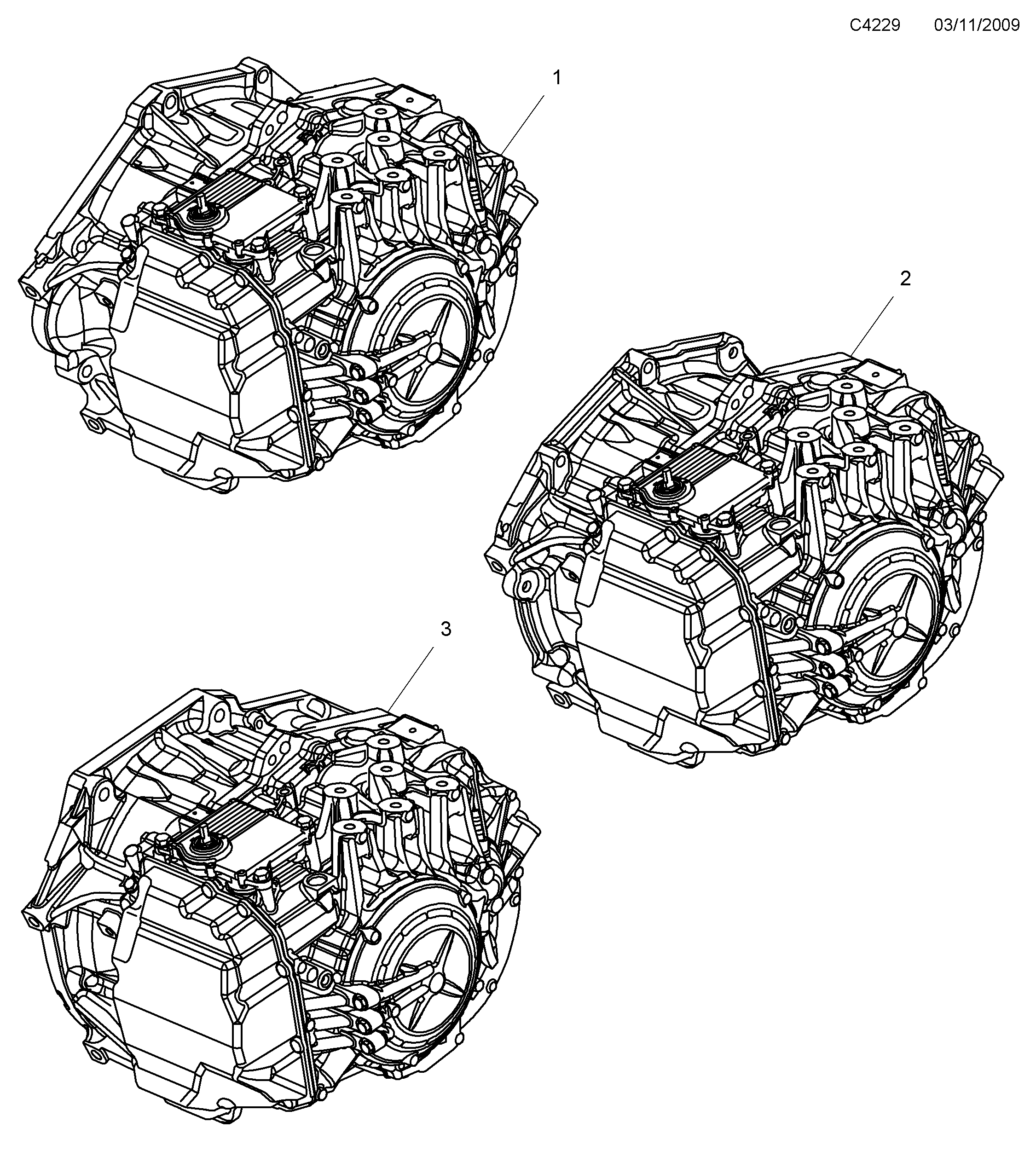 C4229 03/11/2009

1

2

3