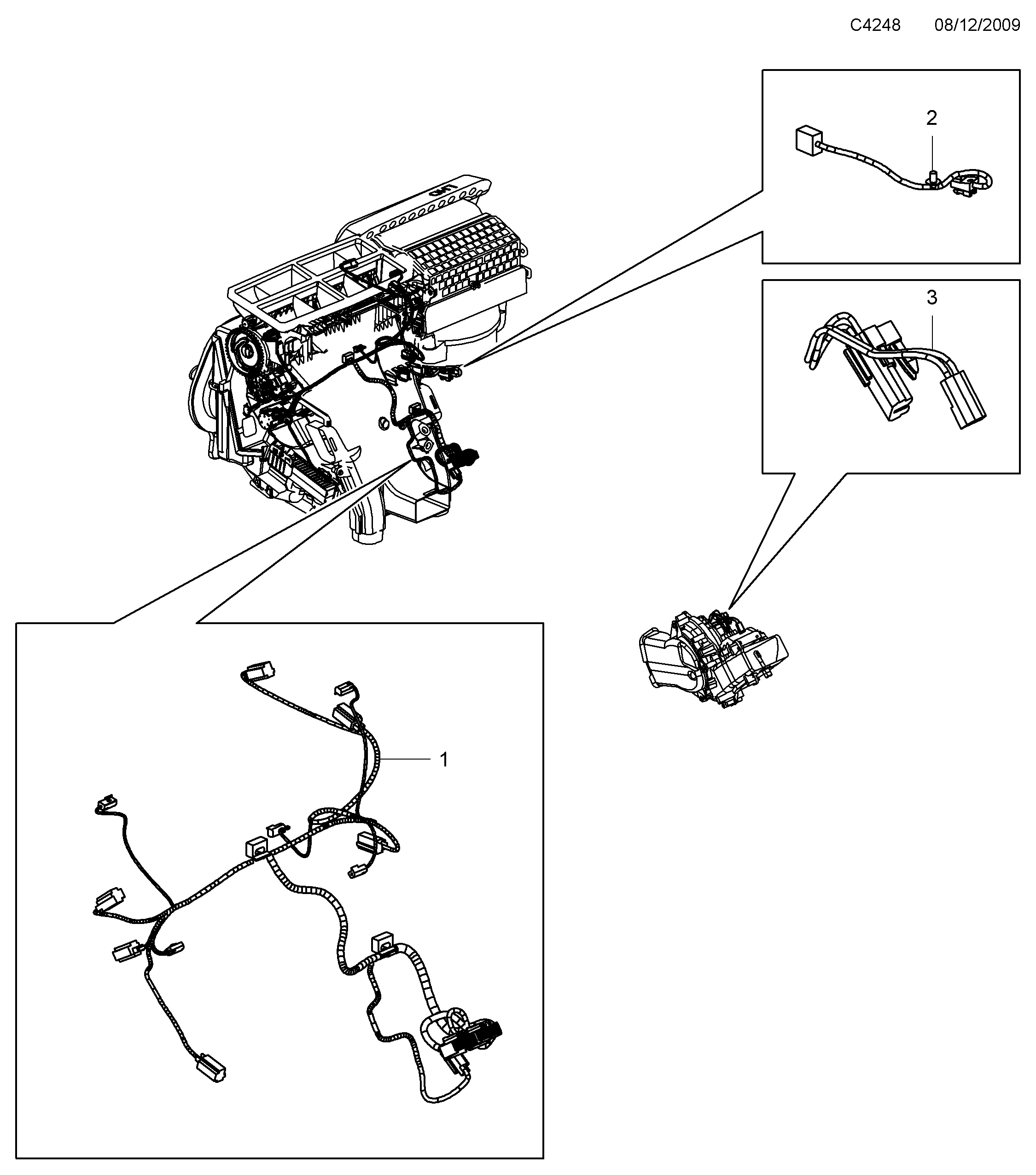 C4248 08/12/2009

2

3

1