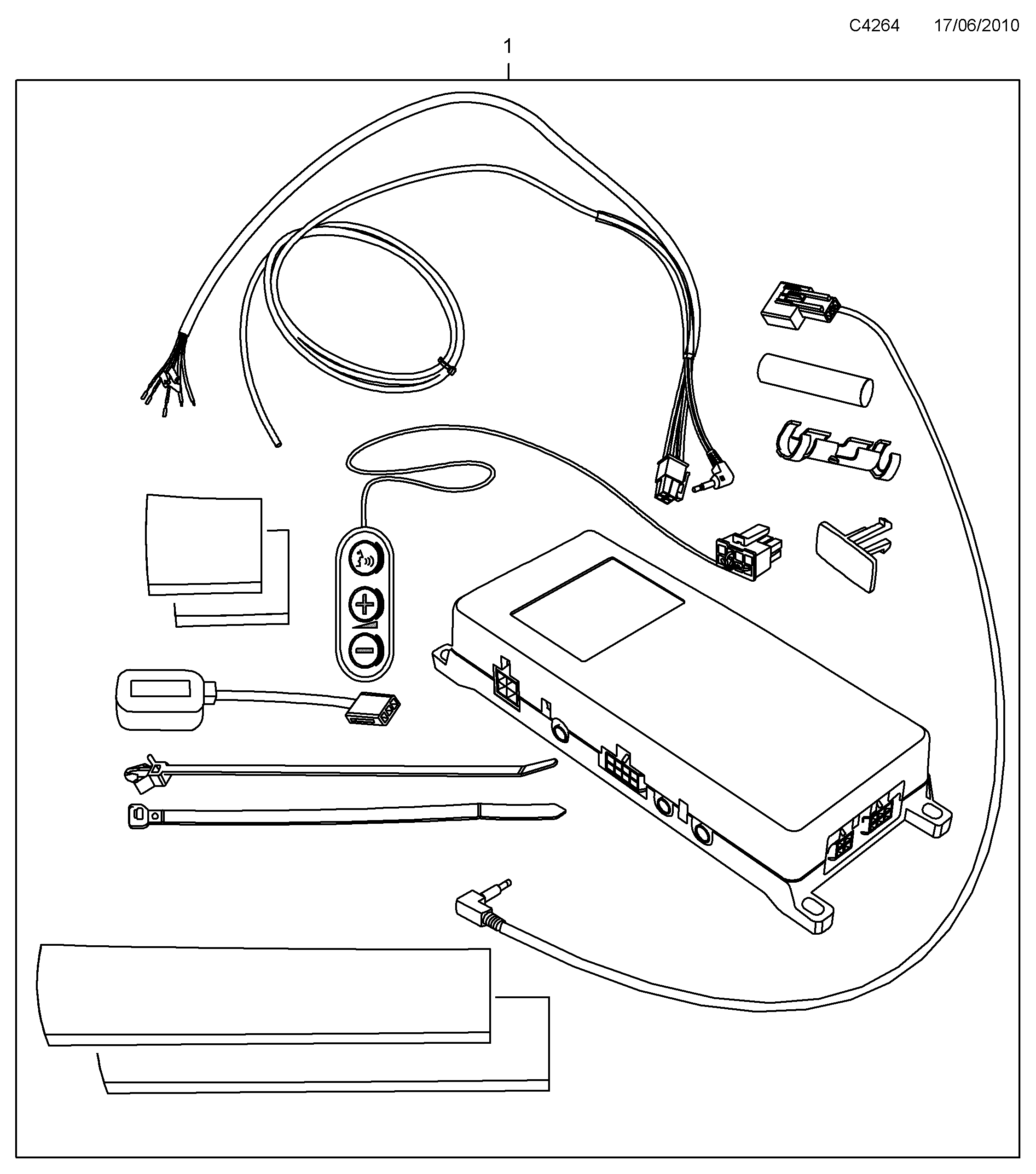 C4264 17/06/2010

1