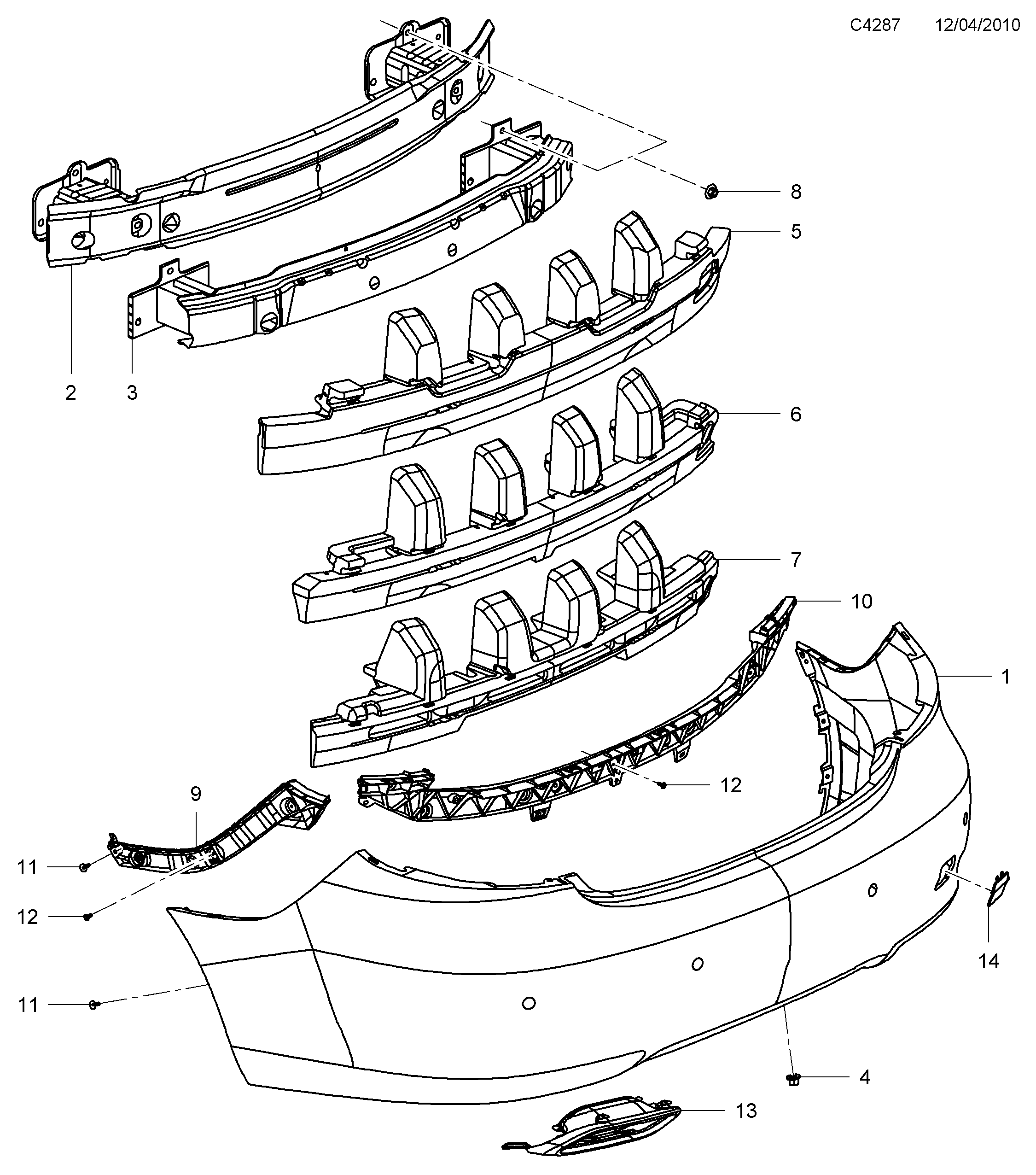 C4287 12/04/2010

8
5
2
3
6
7
10
1
12
9
11
12
14
11
4
13