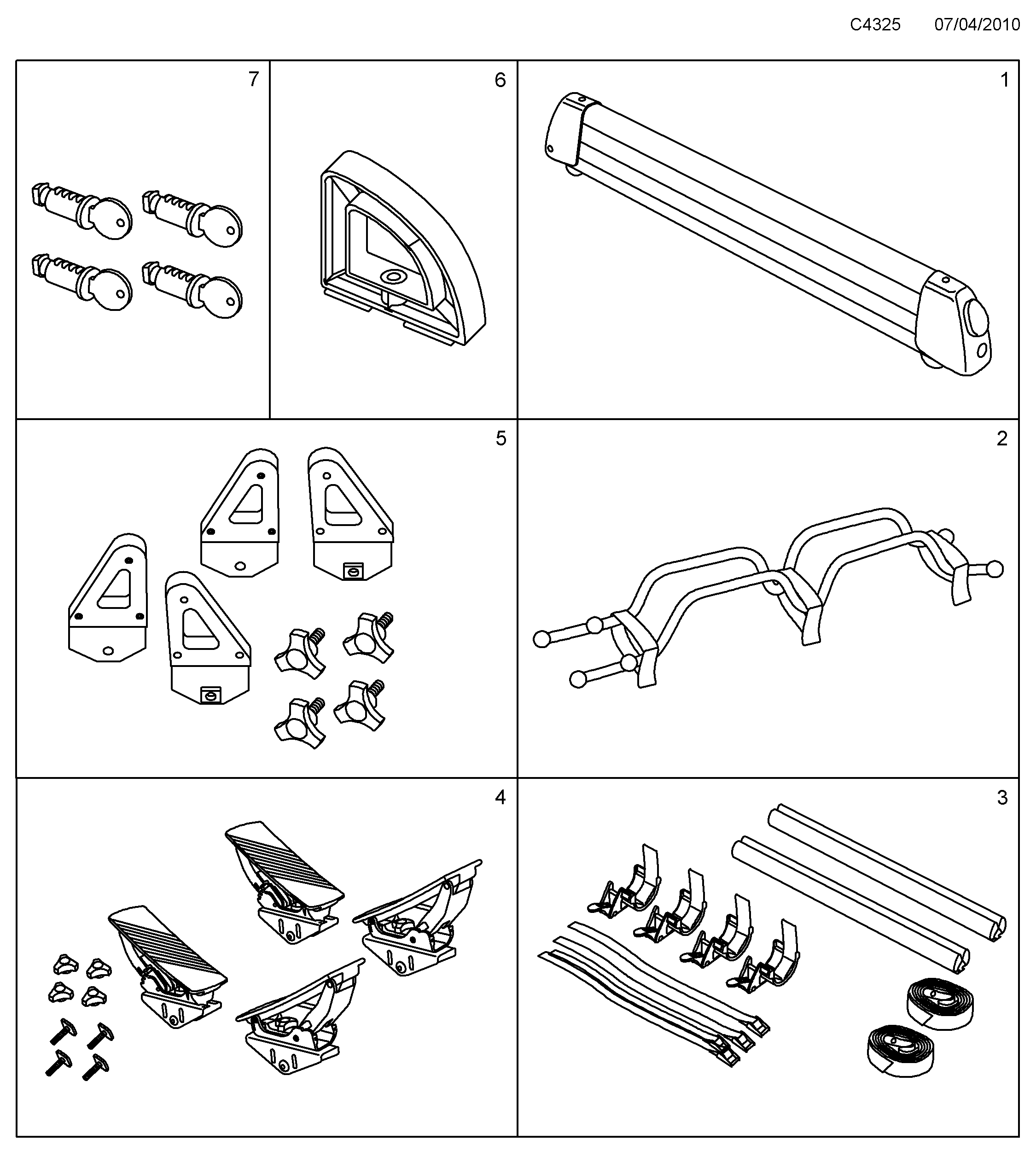 C4325 07/04/2010

7

6

1

5

2

4

3