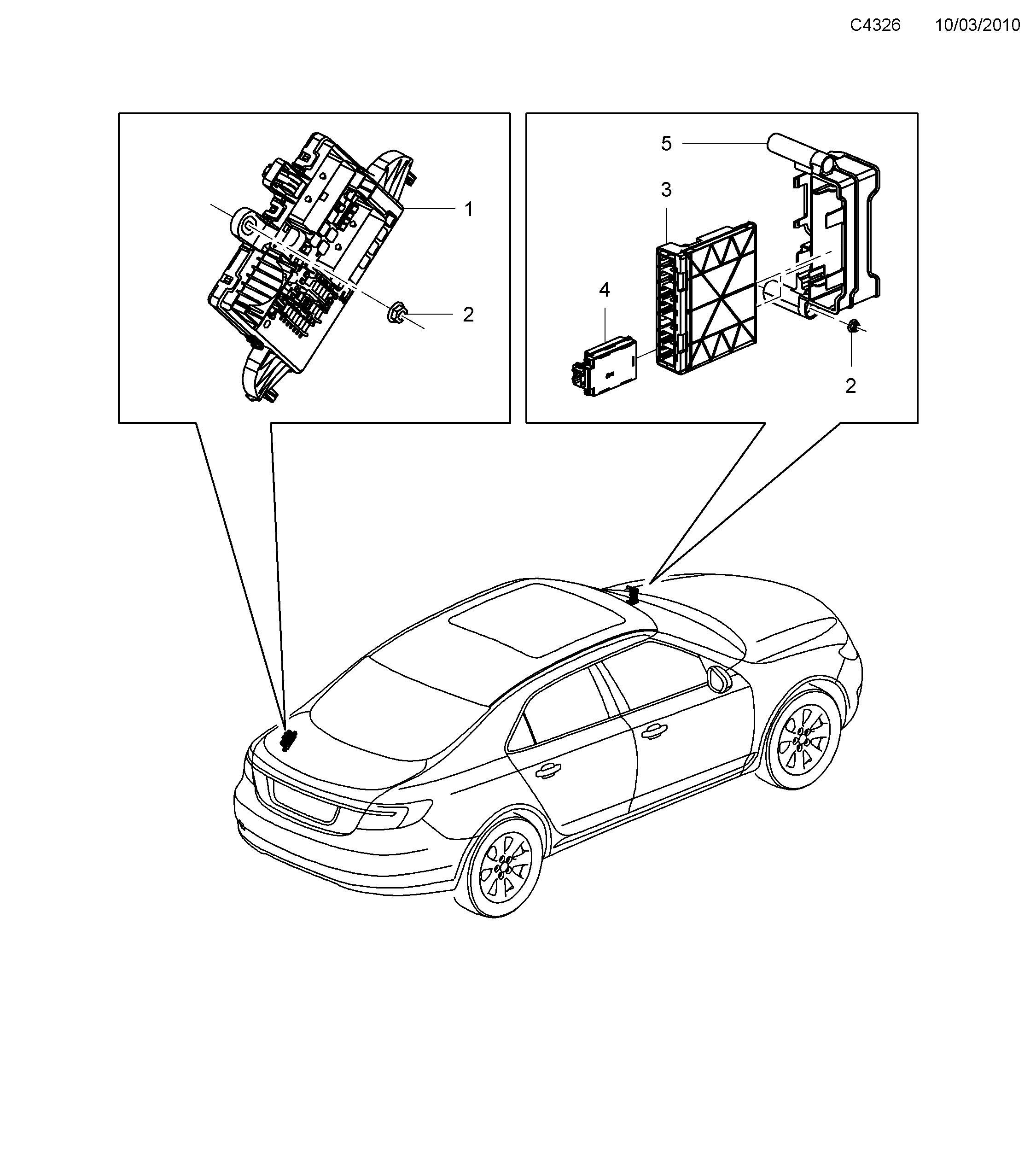 C4326 10/03/2010

1

2

5

3

4

2