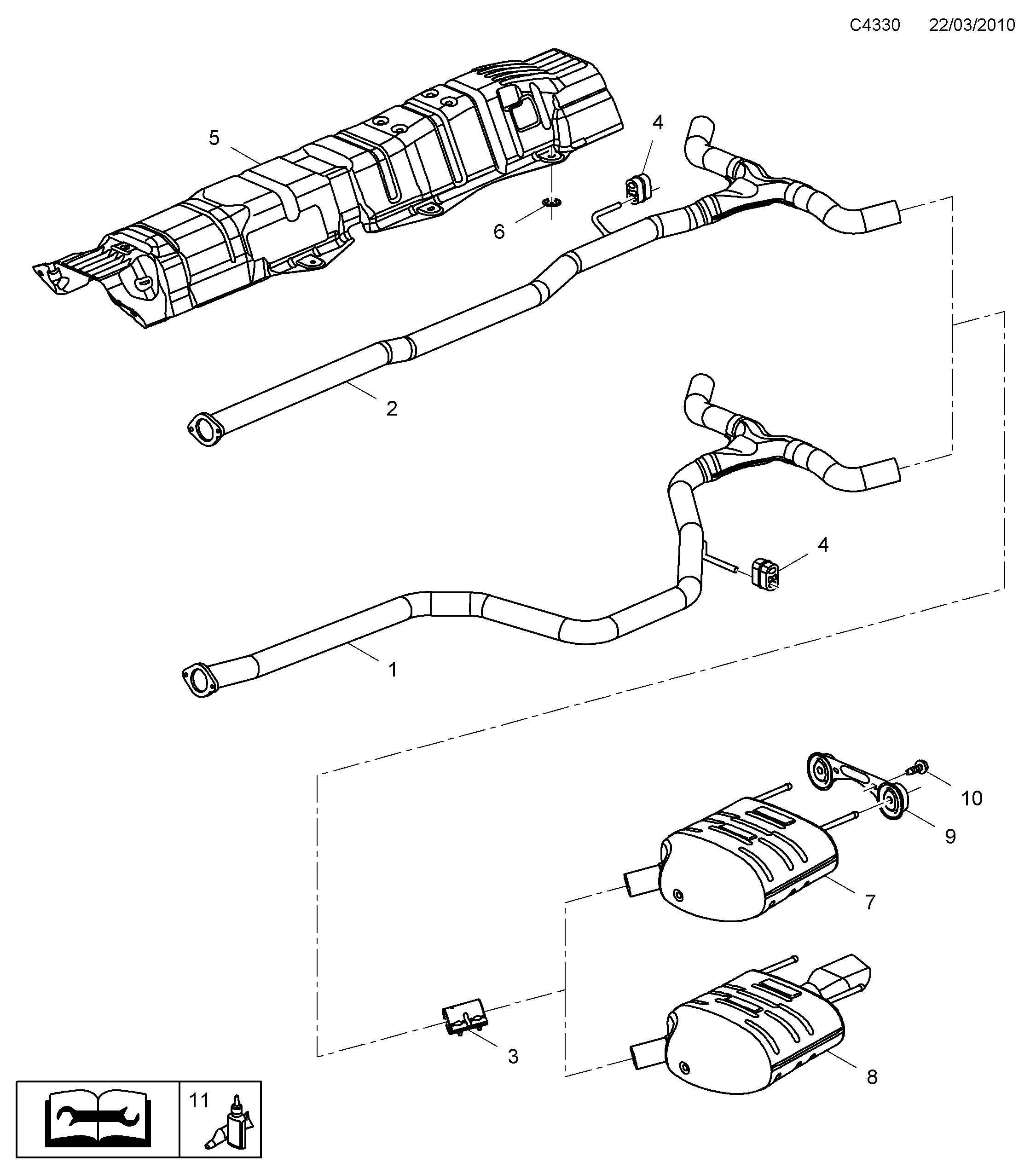 C4330 22/03/2010

5

4

6

2

4

1

10

9

7

3

8

11