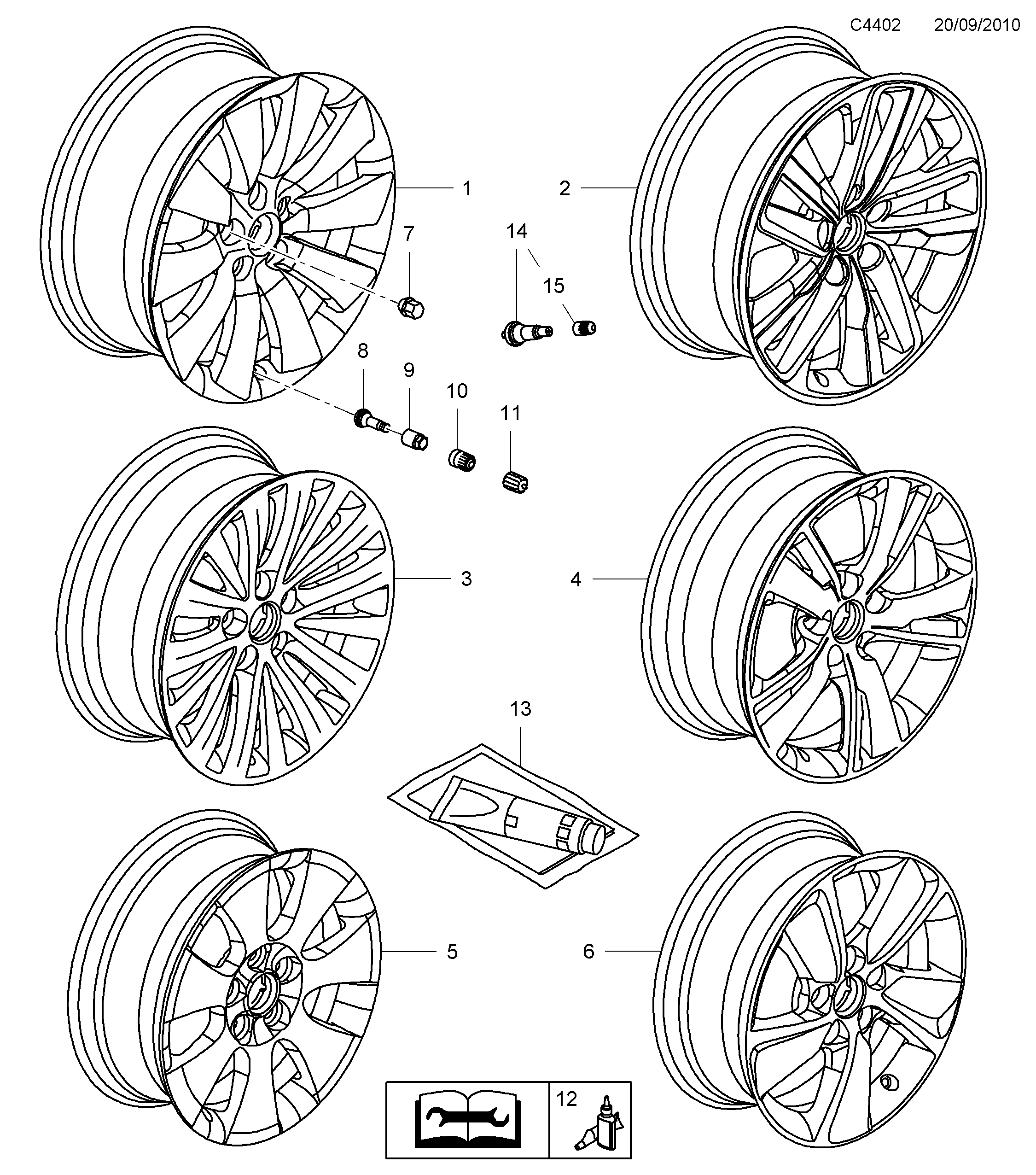 C4402 20/09/2010

1
2
7
14
15
8
9
10
11
3
4
13
5
6
12