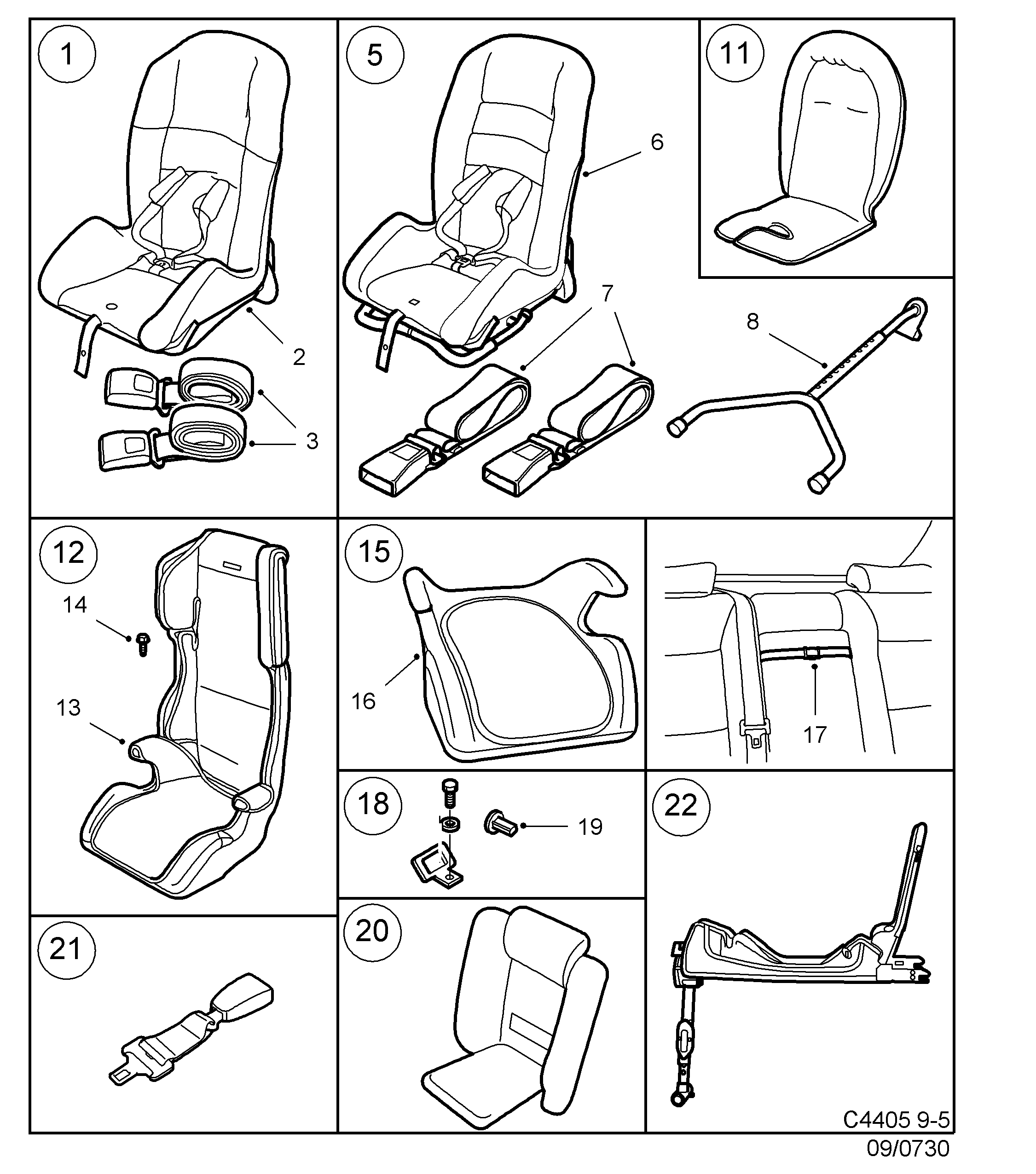 1
2
3
5
6
7
8
11
12
14
13
15
16
17
18
19
22
21
20
C4405 9-5
09/0730