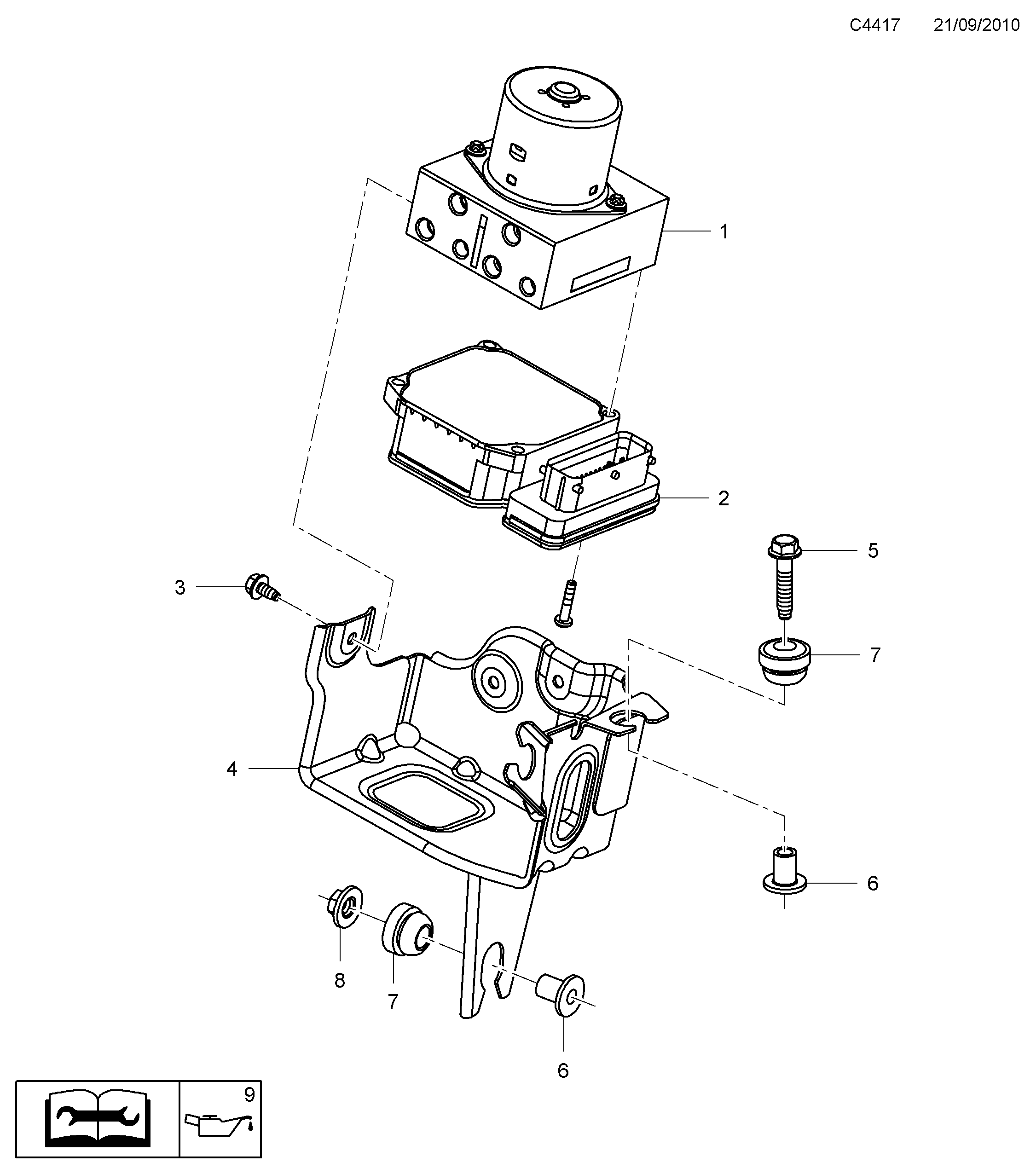 C4417 21/09/2010

1

2

5

3

7

4

6

8

7

6

9