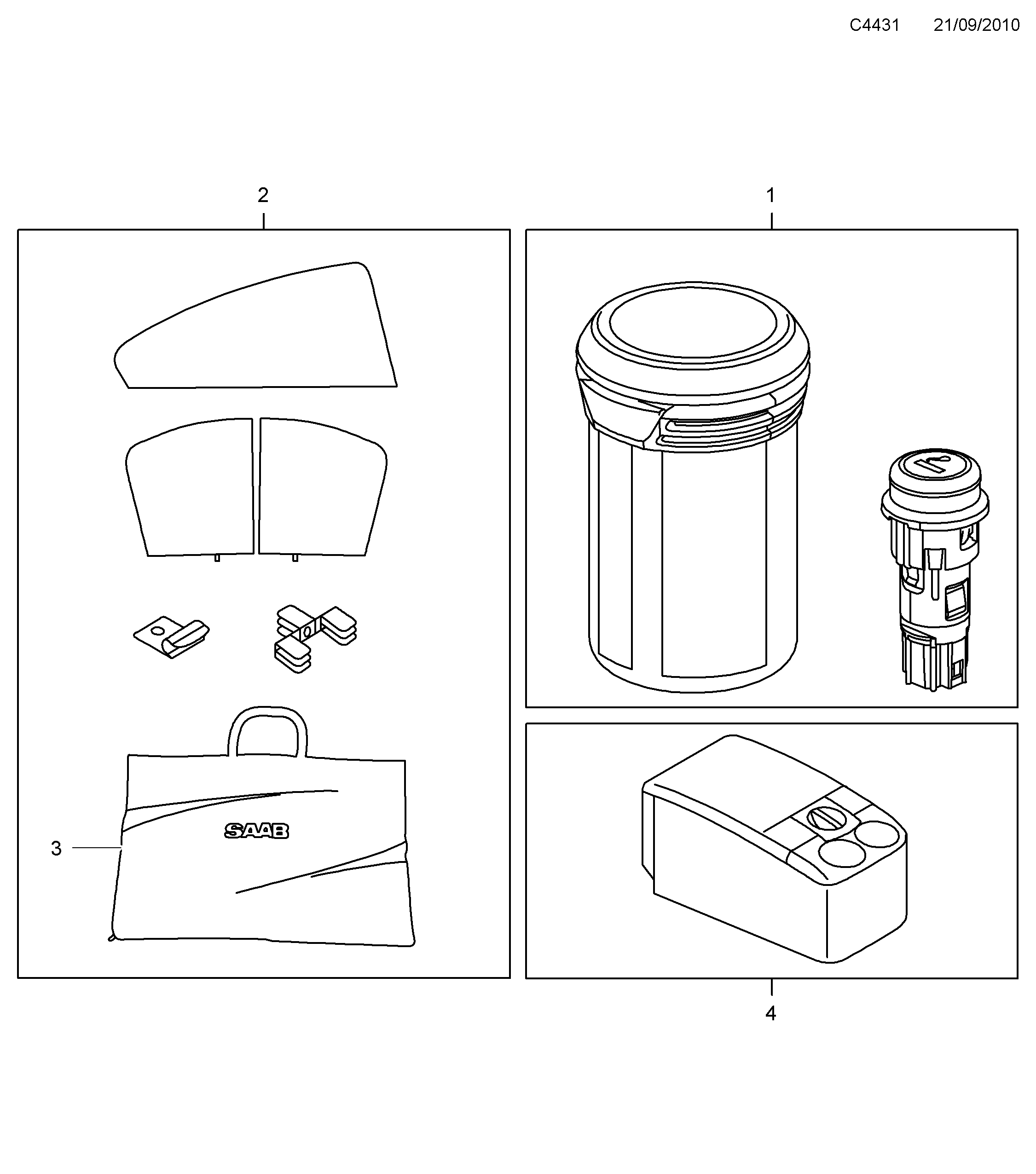 C4431 21/09/2010

2

1

SAAB

3

4