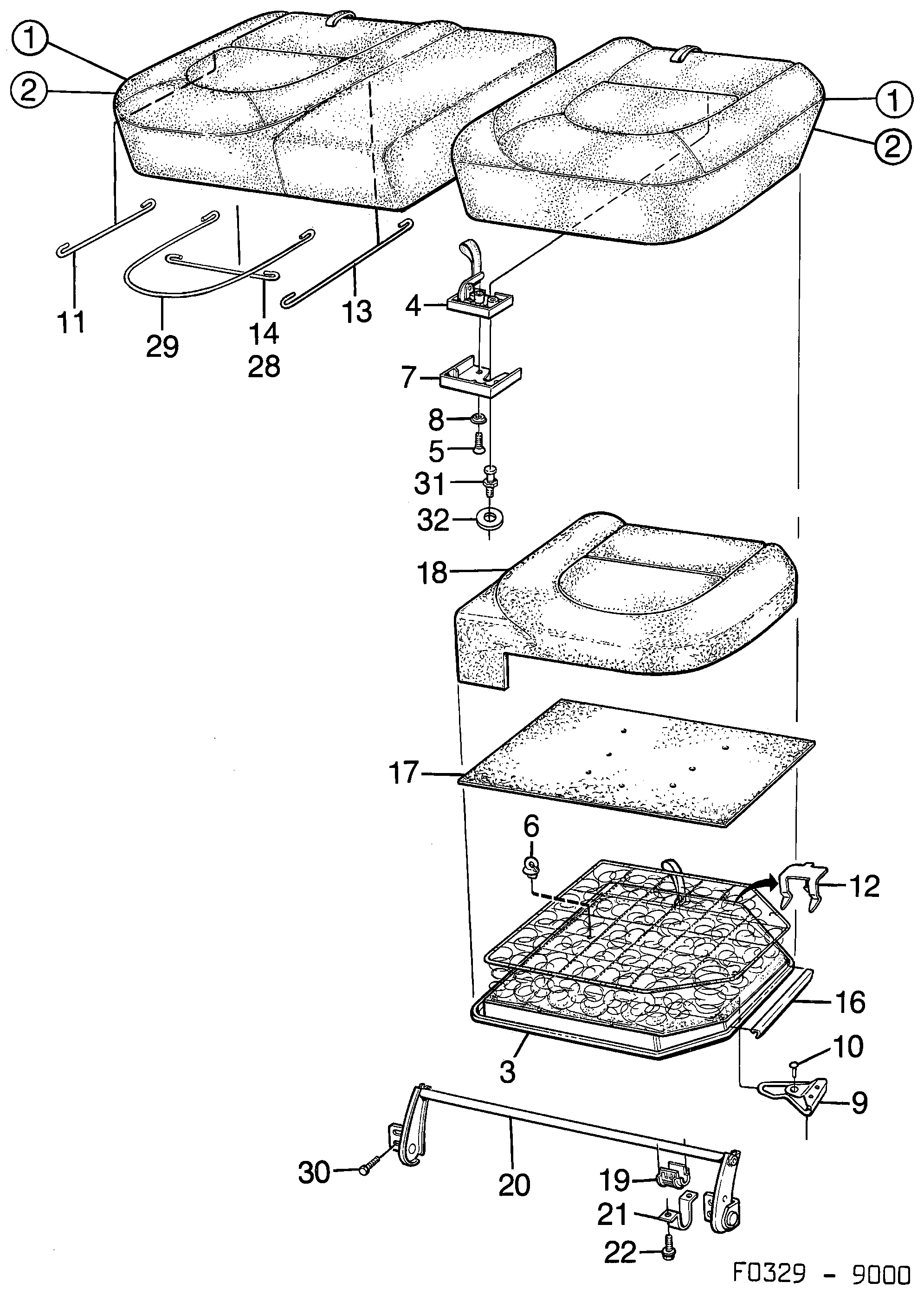 1
2
1
2
11
29
14
28
13
4
7
8
5
31
32
18
17
6
12
16
3
10
9
30
20
19
21
22
F0329 - 9000