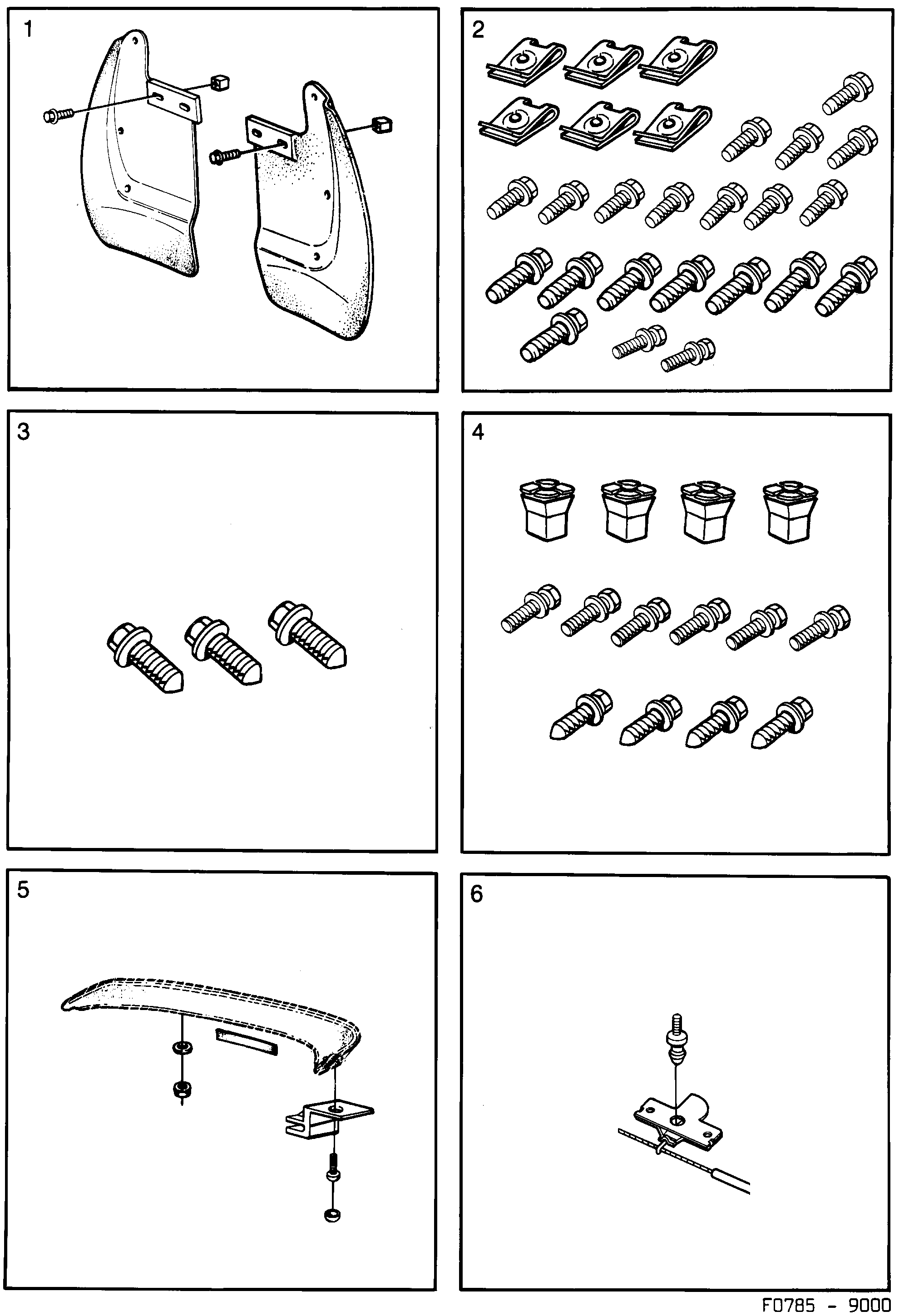 1

2

3

4

5

6

F0785 - 9000