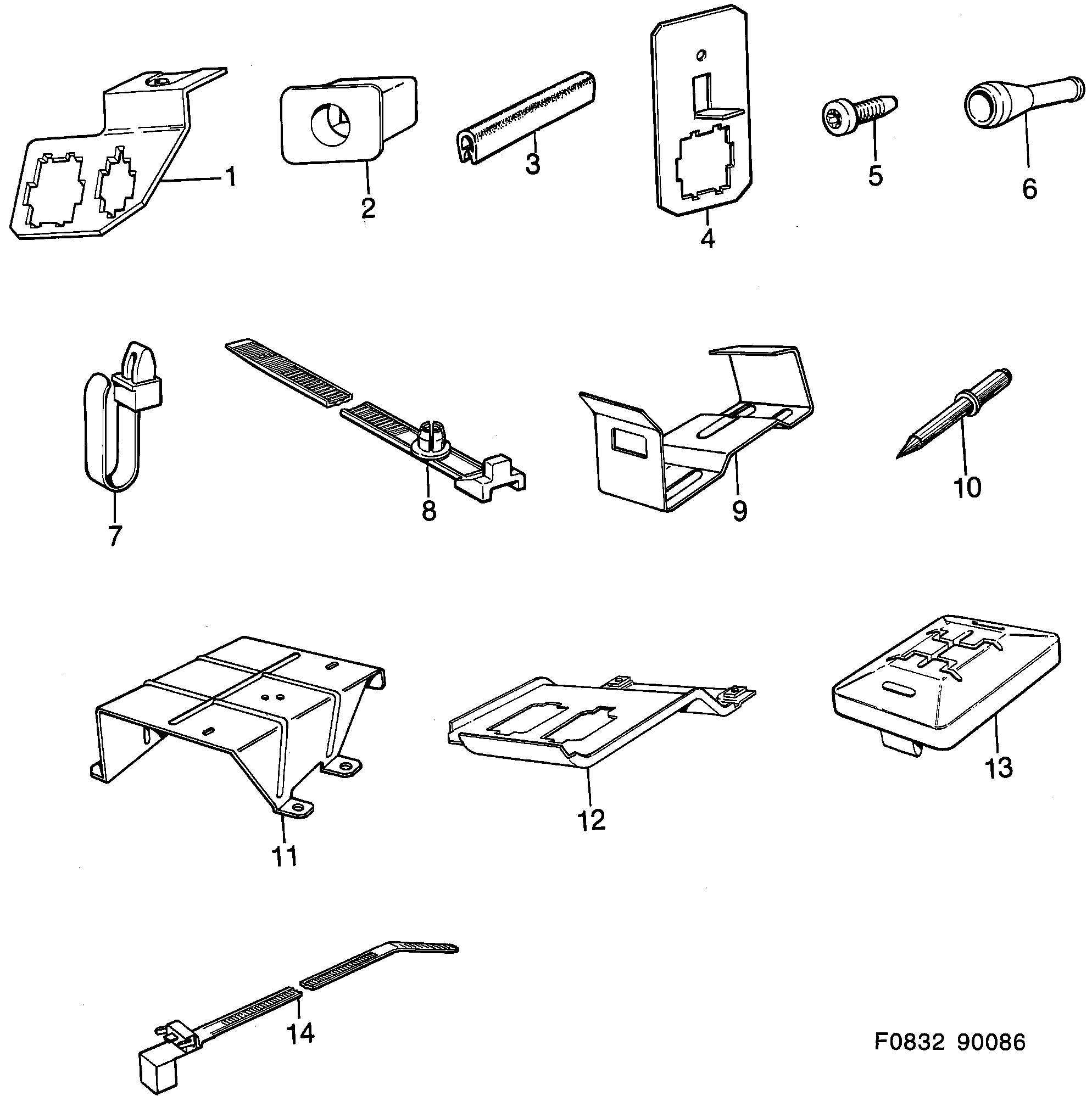 1
2
3
4
5
6
7
8
9
10
11
12
13
14
F0832 90086