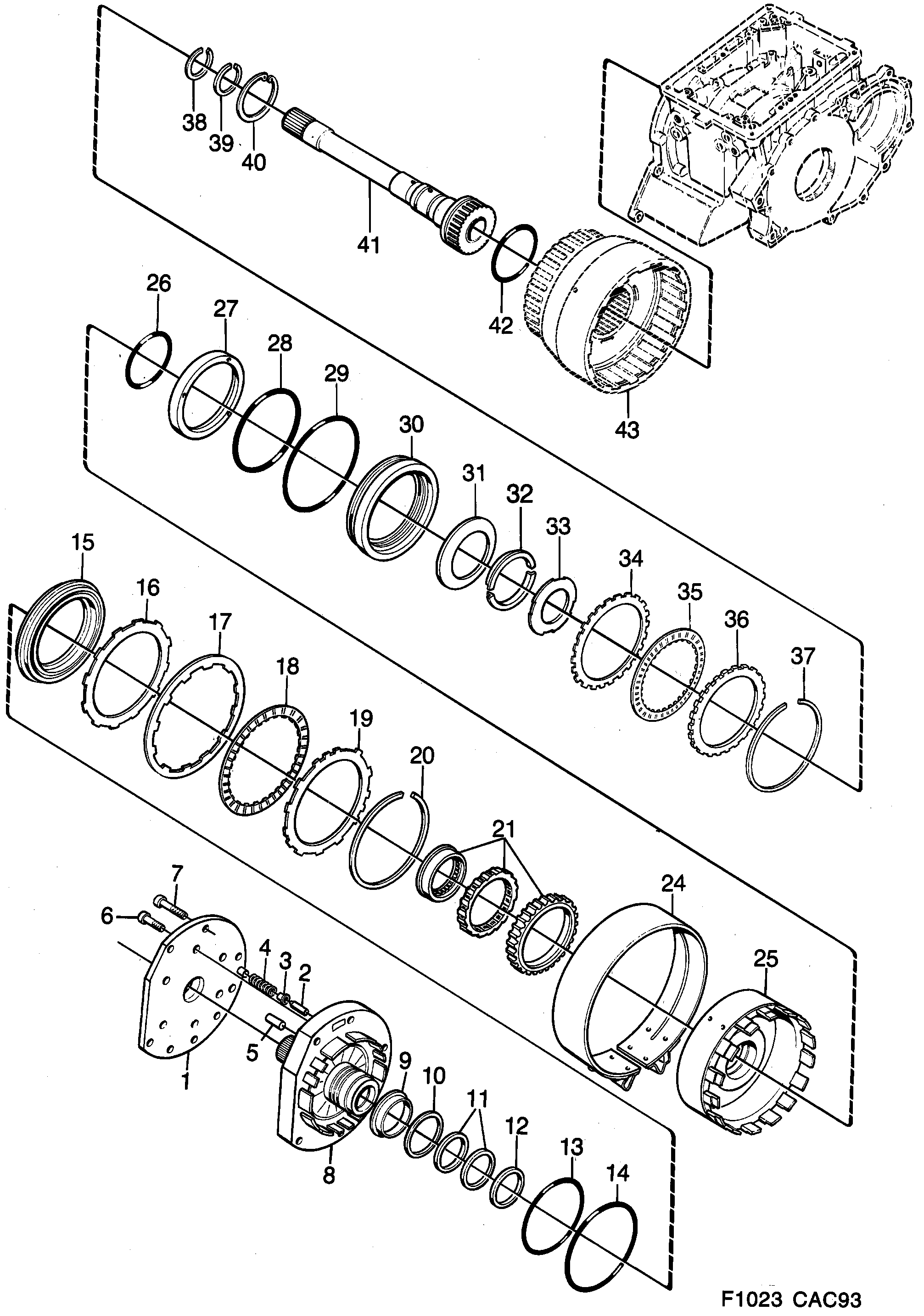 38
39
40
41
42
43
26
27
28
29
30
31
32
33
34
35
36
37
15
16
17
18
19
20
21
24
25
7
6
4
3
2
5
1
9
10
11
12
13
14
8
F1023 CAC93