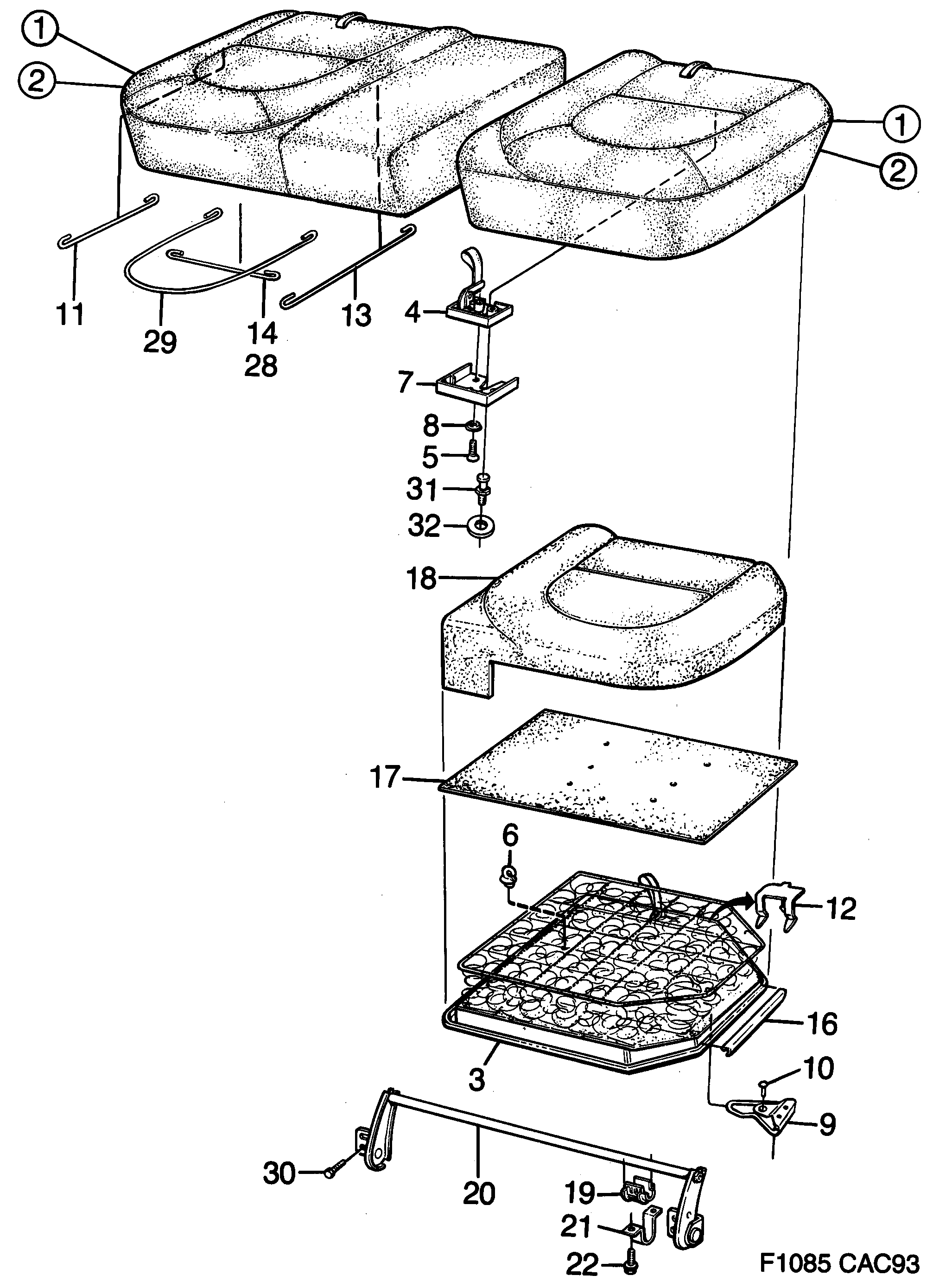 1
2
1
2
11
29
14
28
13
4
7
8
5
31
32
18
17
6
12
16
3
10
9
30
20
19
21
22
F1085 CAC93