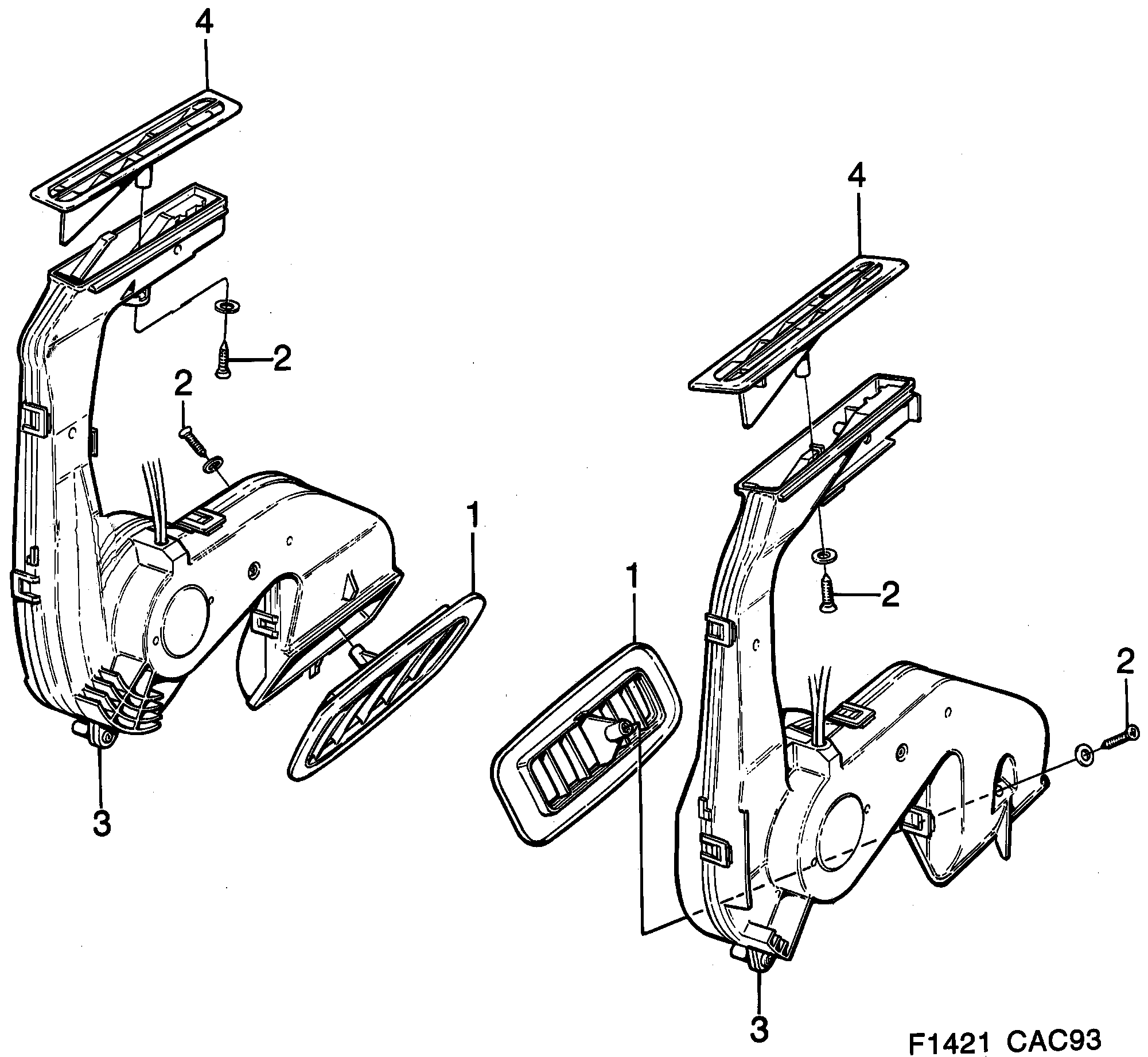 4
2
2
1
3
4
1
2
2
3
F1421 CAC93