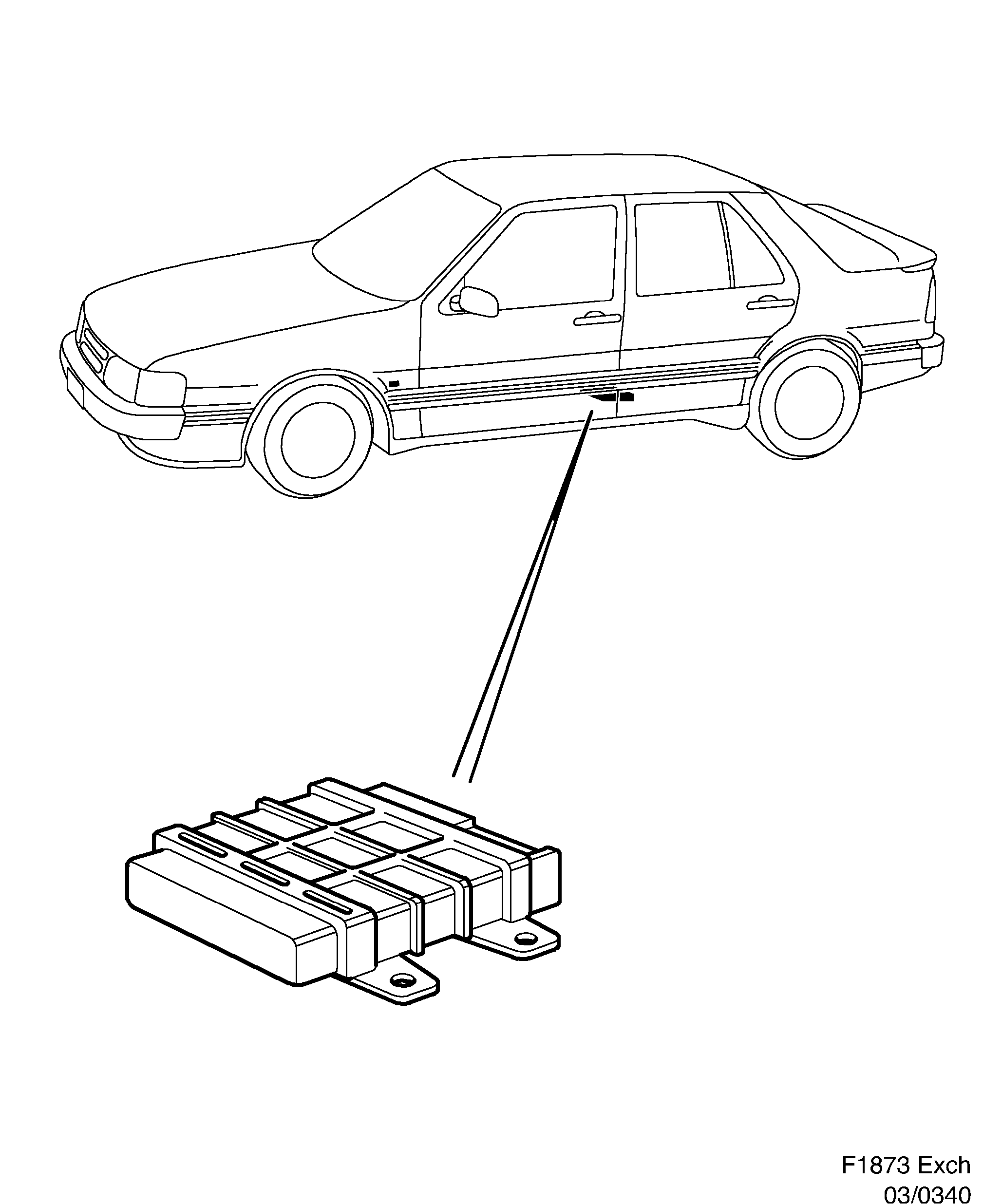 F1873 Exch
03/0340