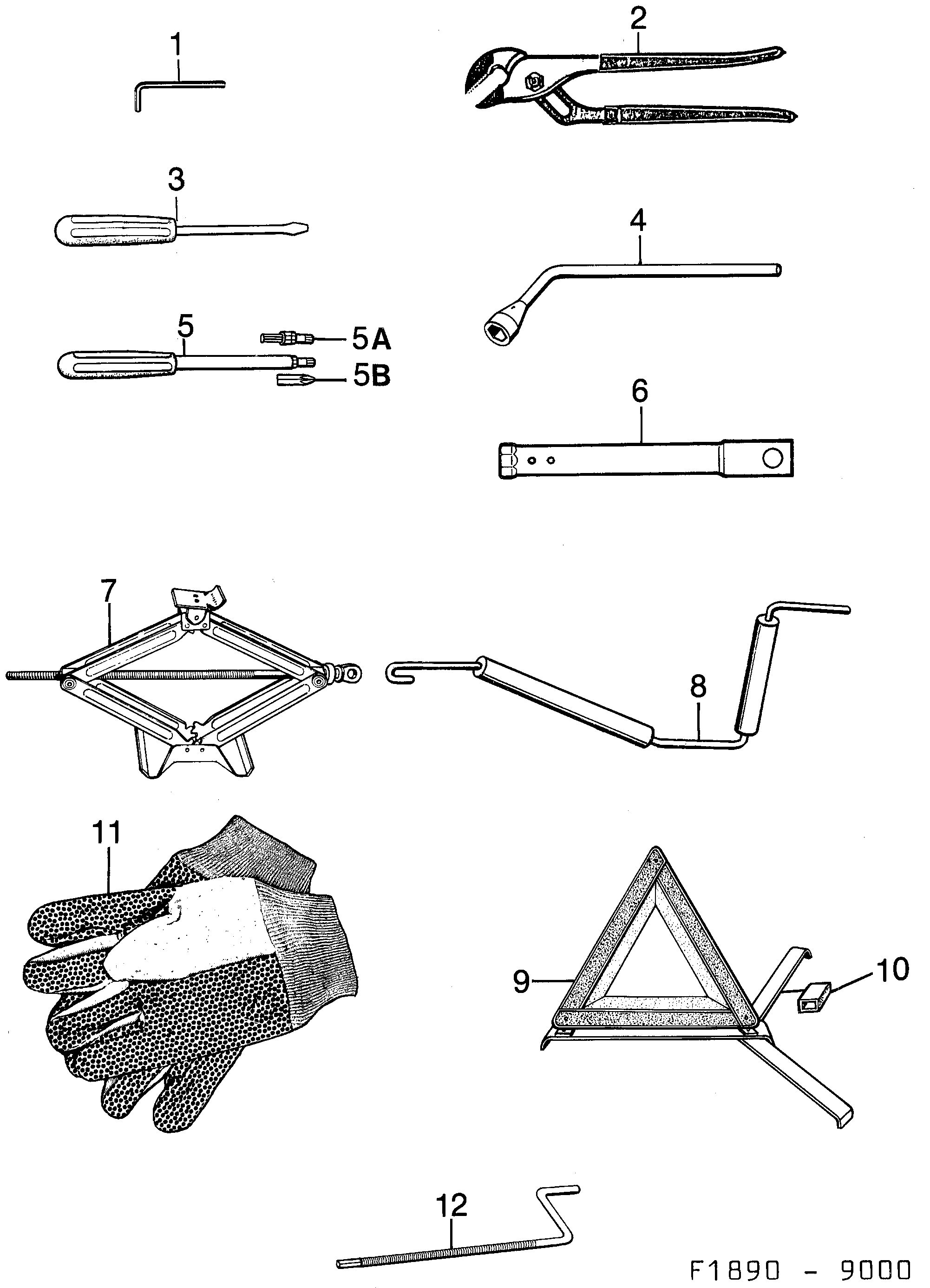 1
2
3
4
5
5A
5B
6
7
8
11
9
10
12
F1890 - 9000