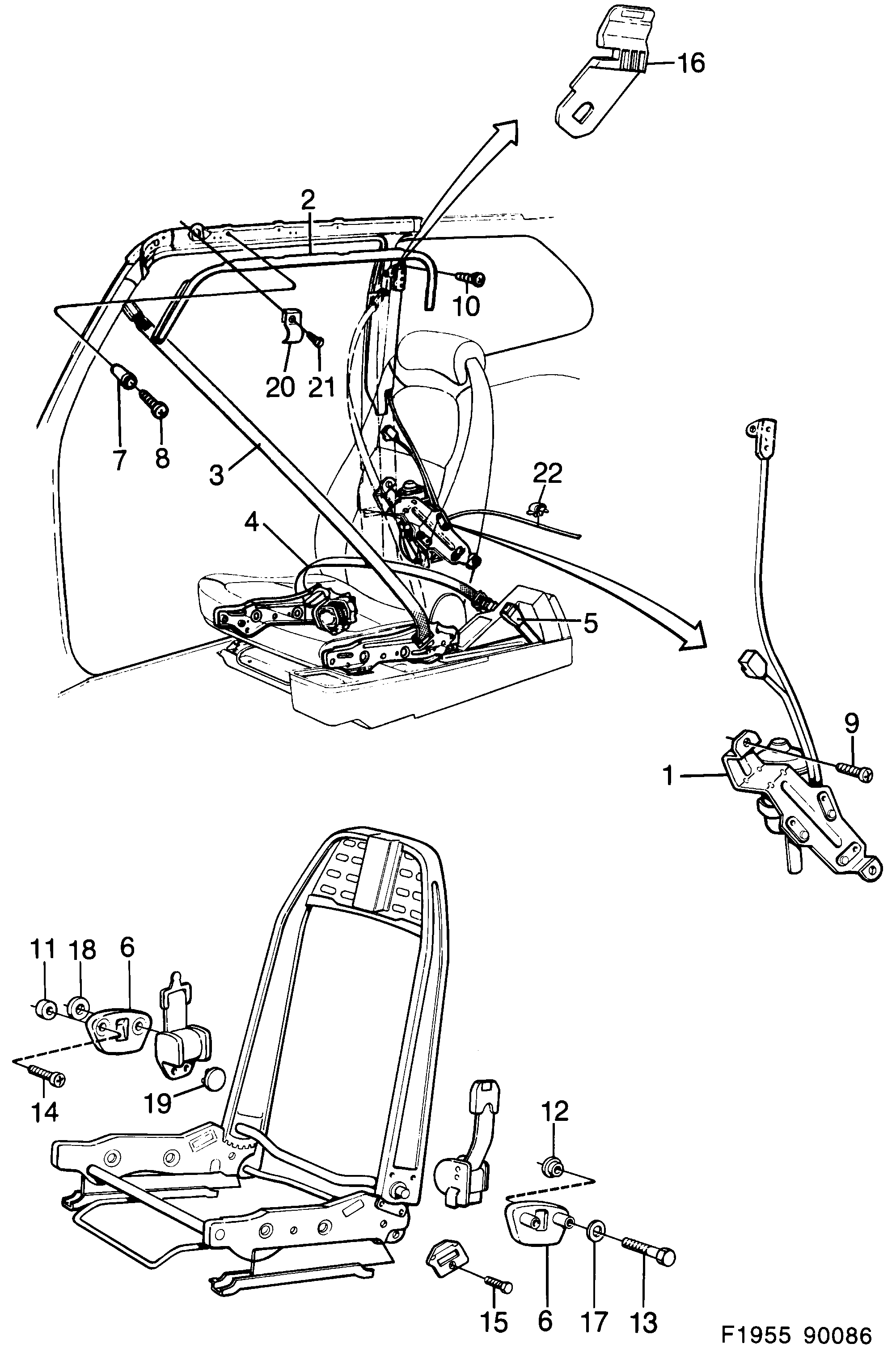 16

2

10

20 21

7 8

3

22

4

5

9

1

11 18 6

14

19

12

15 6 17 13

F1955 90086