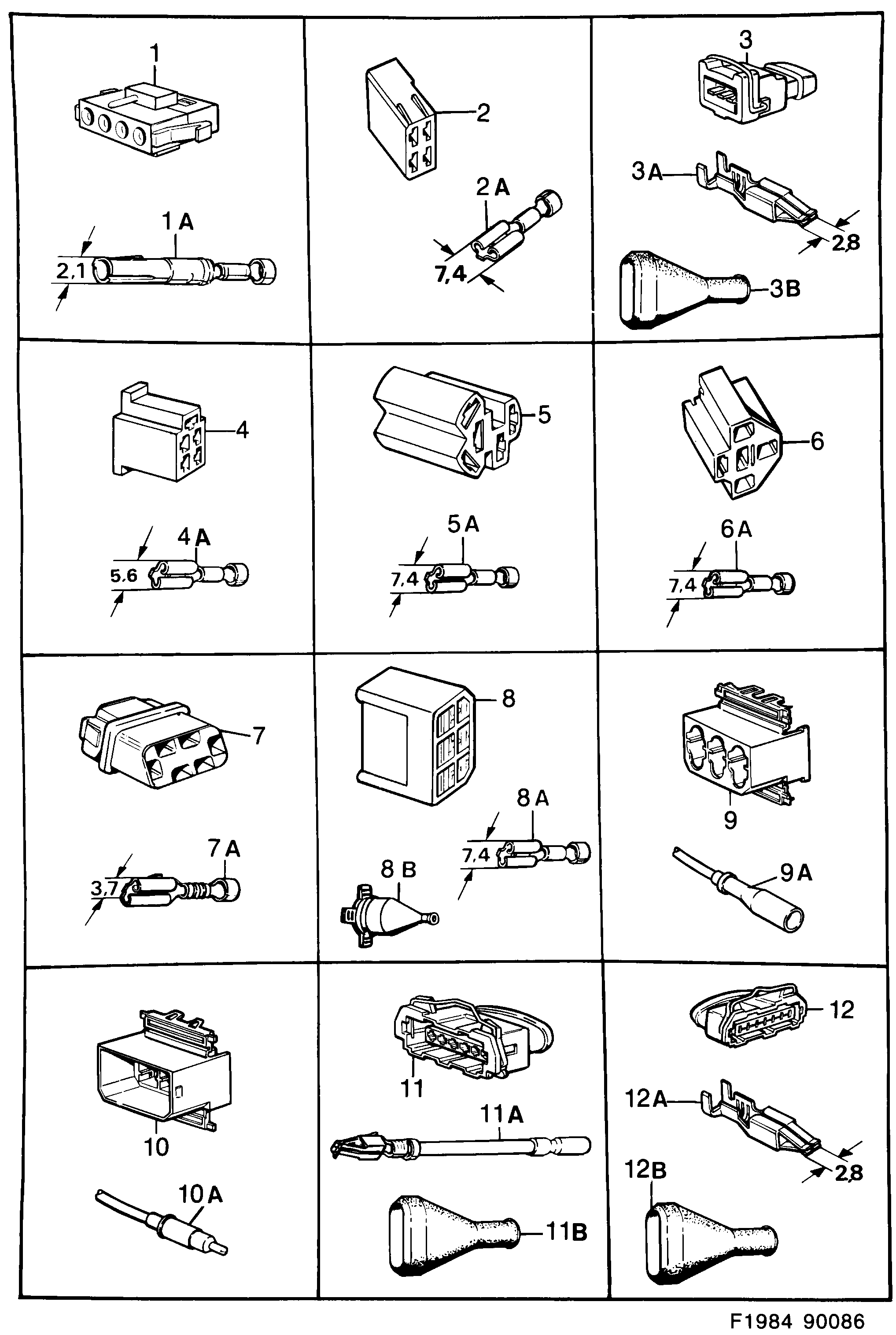 1
1 A
2,1
2
2 A
7,4
3
3 A
2,8
3 B
4
4 A
5,6
5
5 A
7,4
6
6 A
7,4
7
7 A
3,7
8
8 A
7,4
8 B
9
9 A
10
10 A
11
11 A
11 B
12
12 A
2,8
12 B

F1984 90086