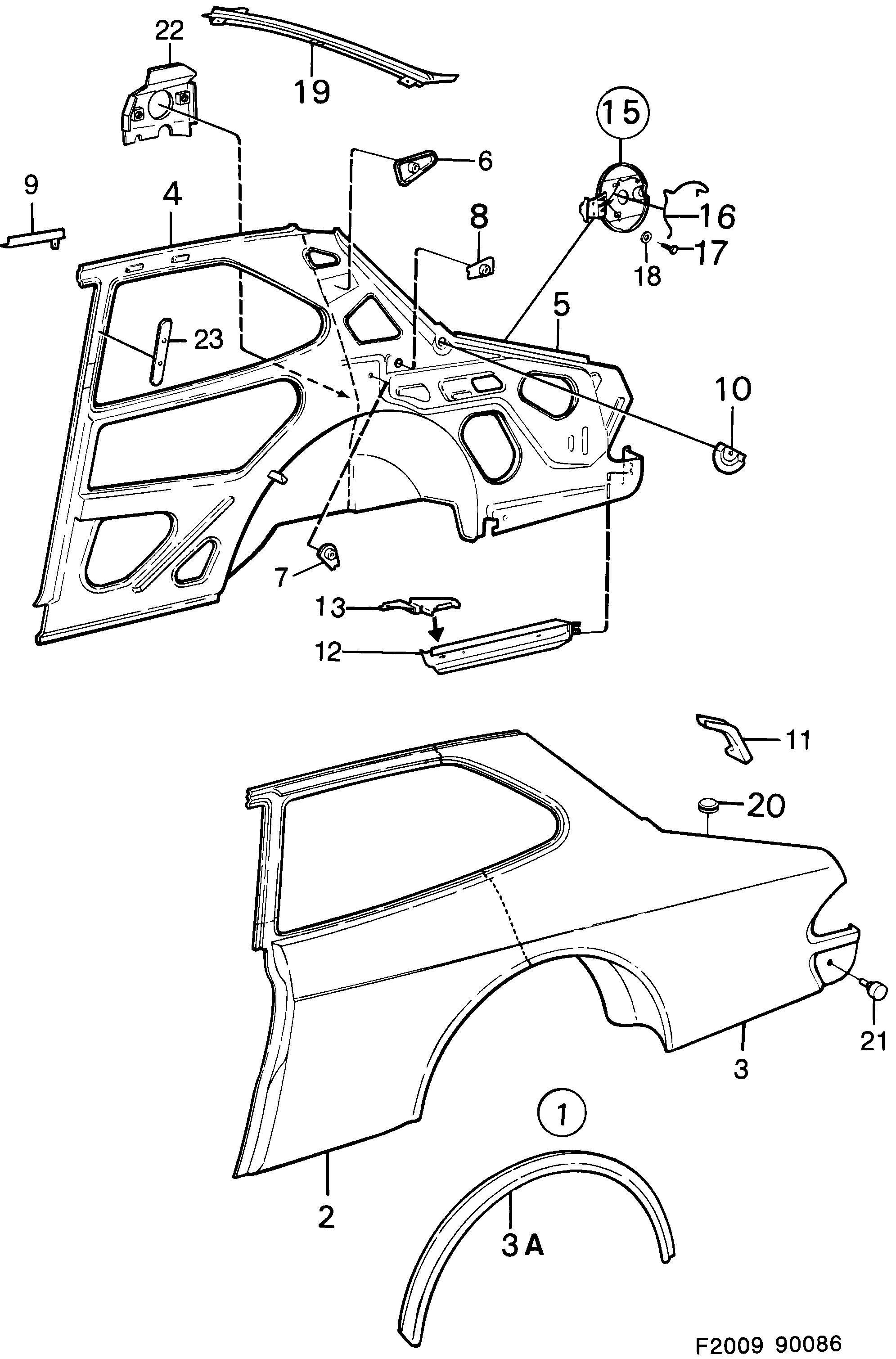 22
19
15
6
9
4
8
16
17
18
23
5
10
7
13
12
11
20
21
3
1
2
3 A
F2009 90086