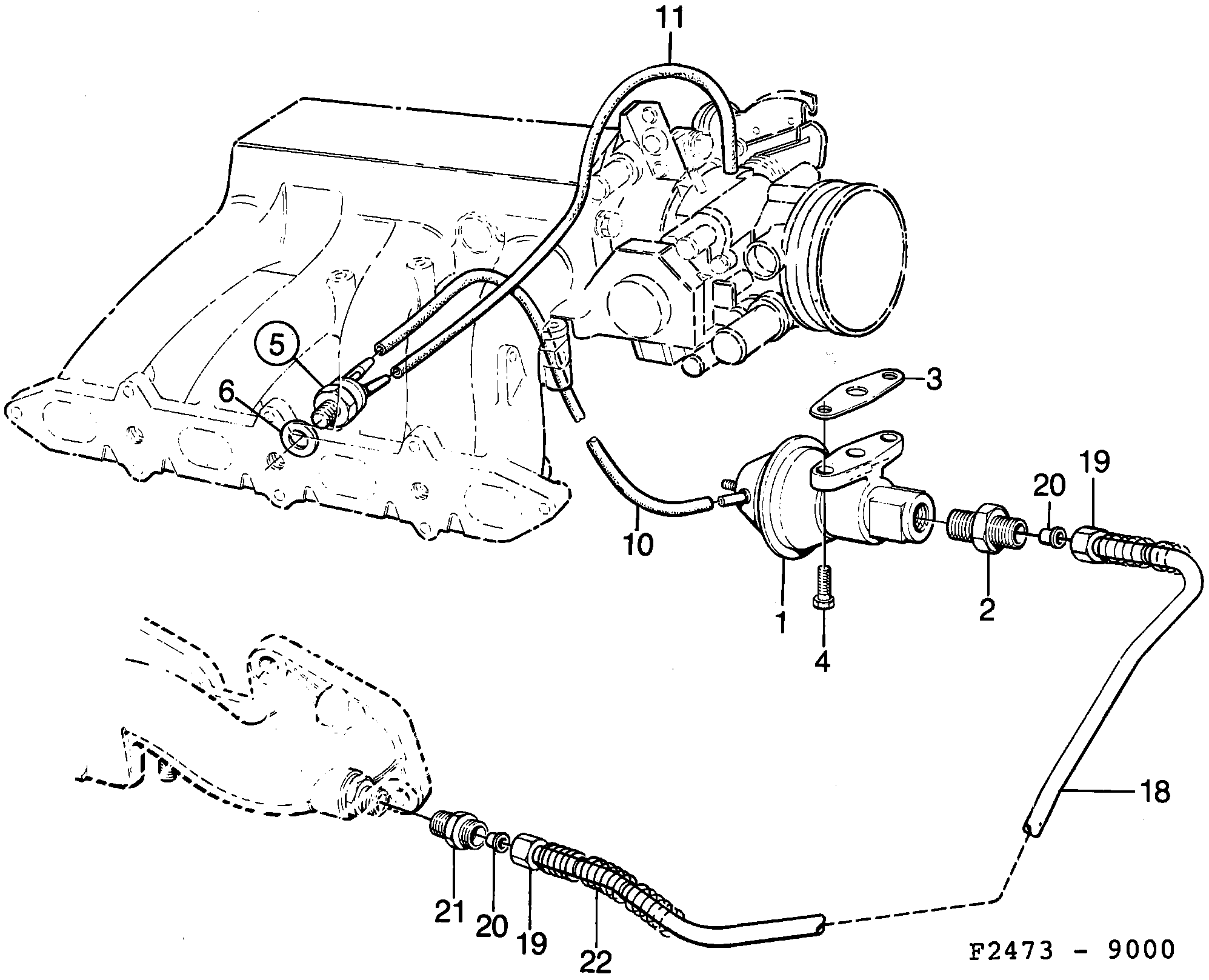 11
5
6
3
19
20
10
1
2
4
18
21
20
19
22
F2473 - 9000