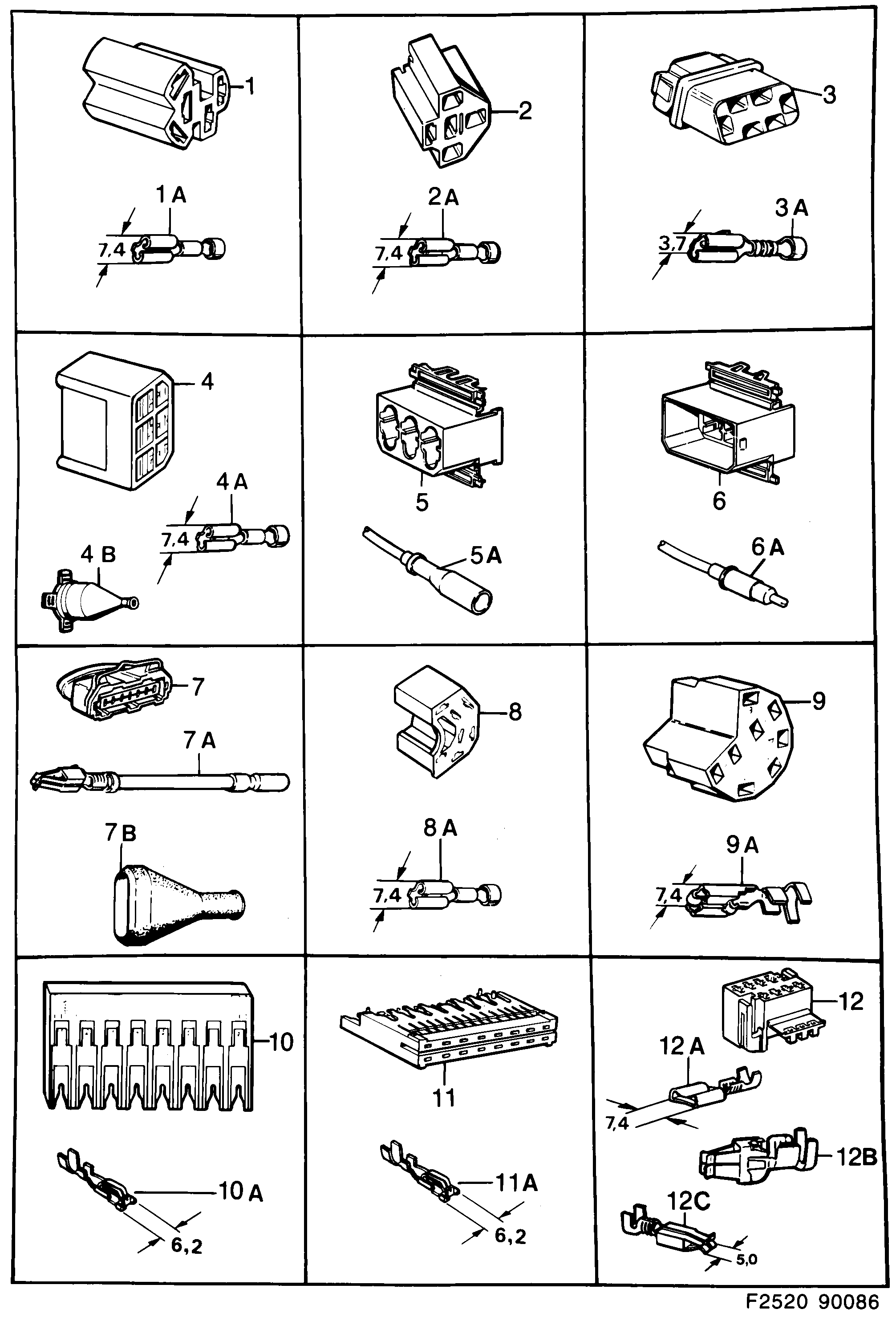 1
1 A
7,4
2
2 A
7,4
3
3 A
3,7
4
4 A
7,4
4 B
5
5 A
6
6 A
7
7 A
7 B
8
8 A
7,4
9
9 A
7,4
10
10 A
6,2
11
11 A
6,2
12
12 A
7,4
12B
12C
5,0
F2520 90086