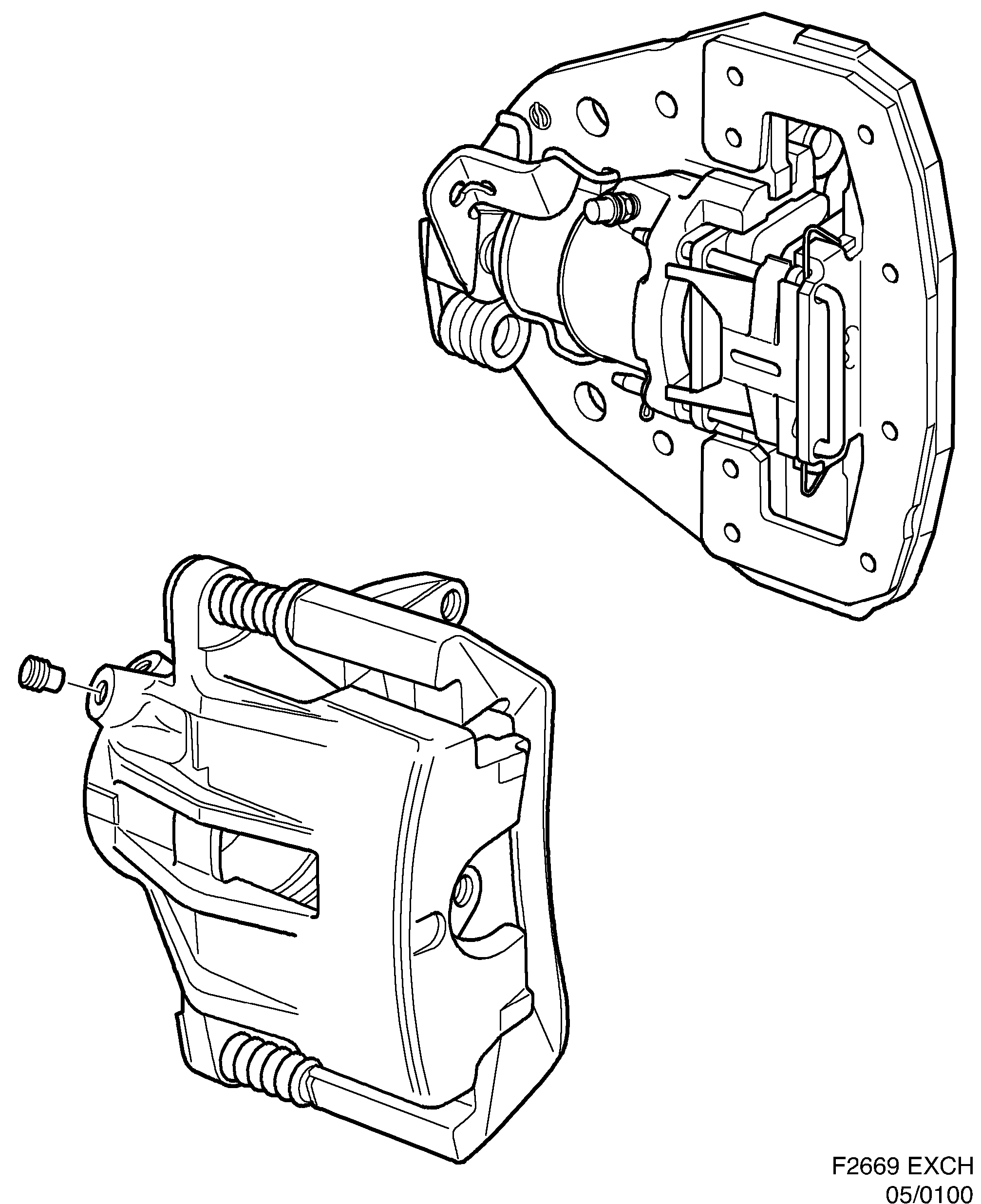 F2669 EXCH
05/0100