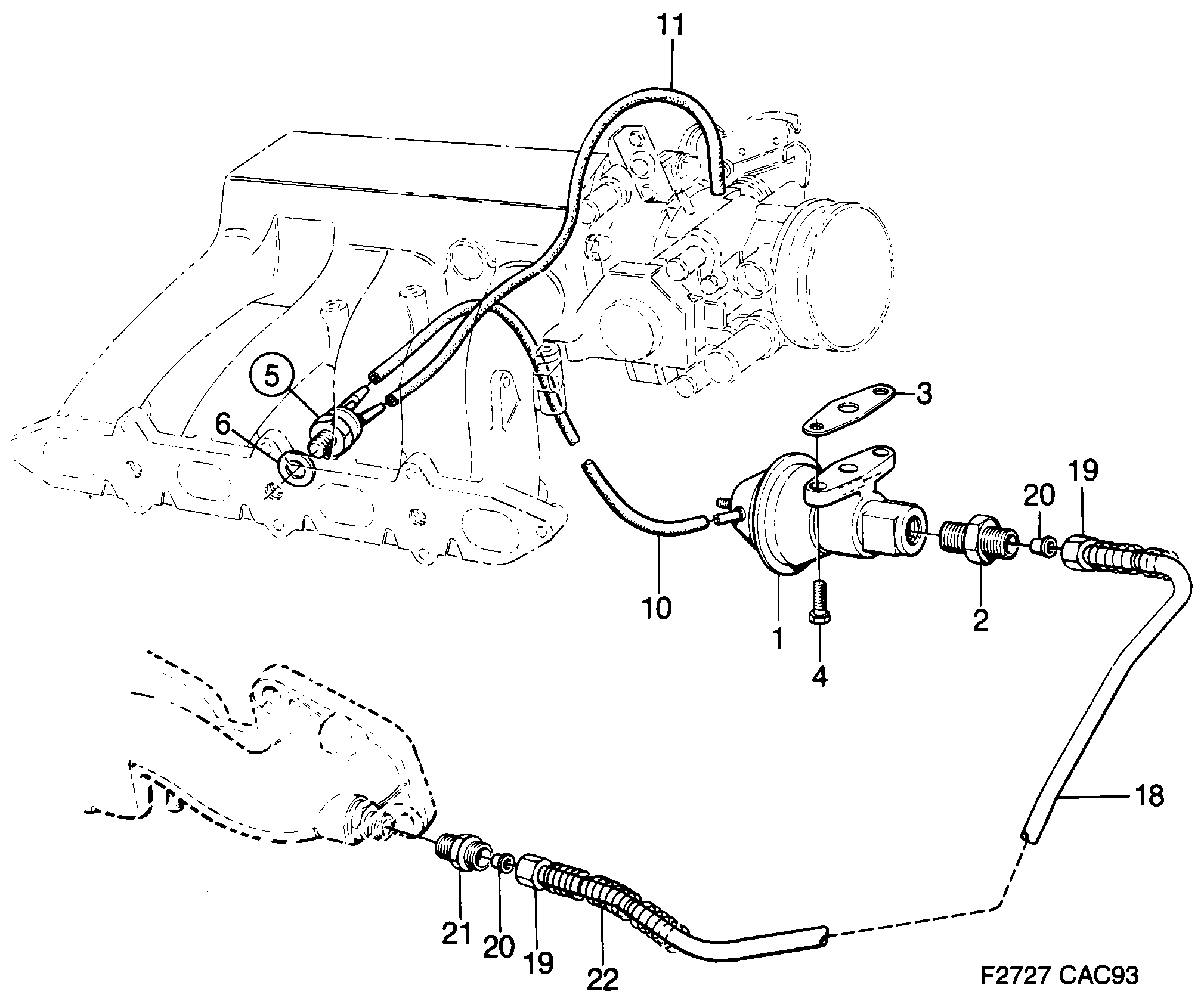 11
5
6
3
19
20
10
1
2
4
18
21
20
19
22
F2727 CAC93