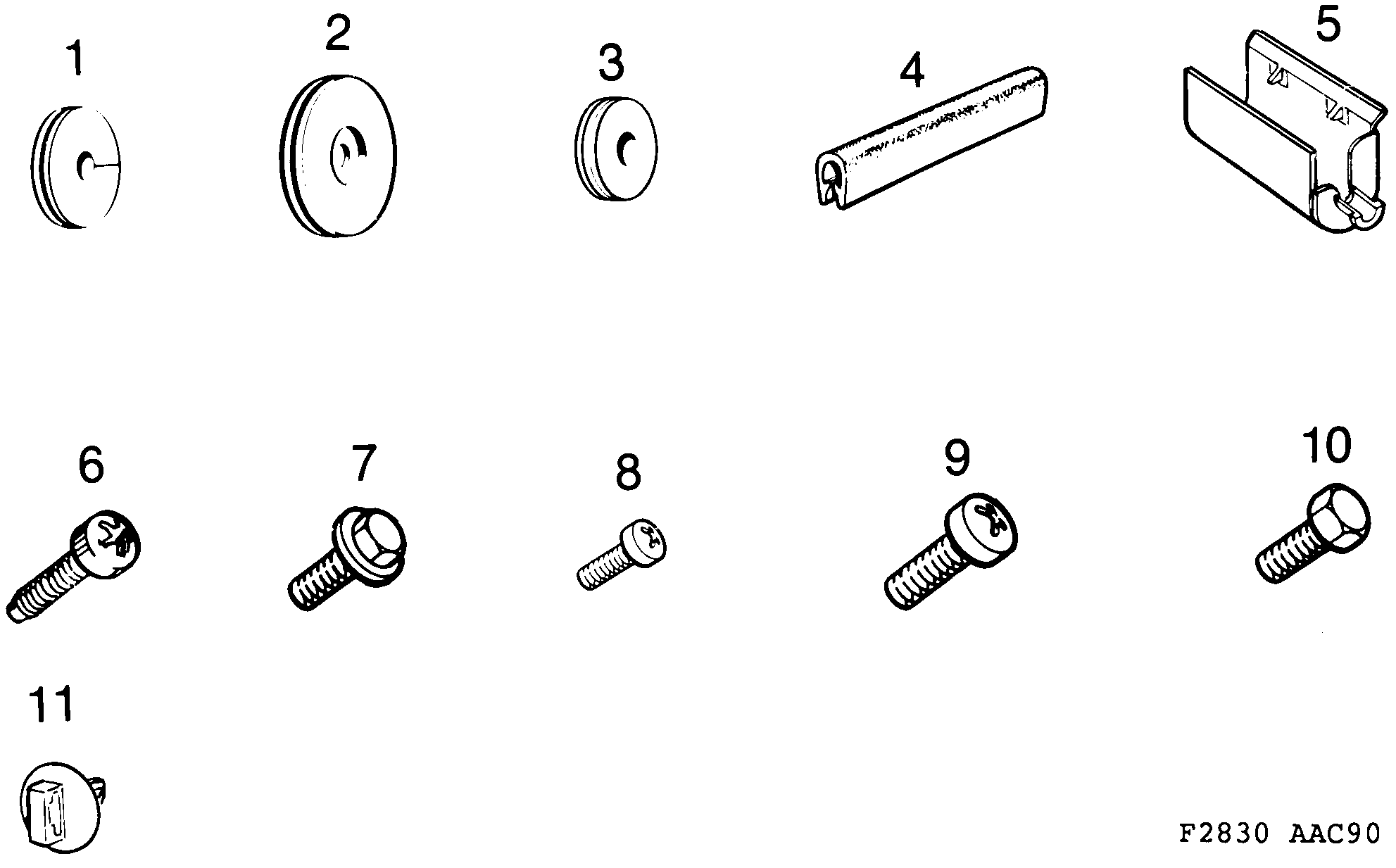 1
2
3
4
5
6
7
8
9
10
11
F2830 AAC90