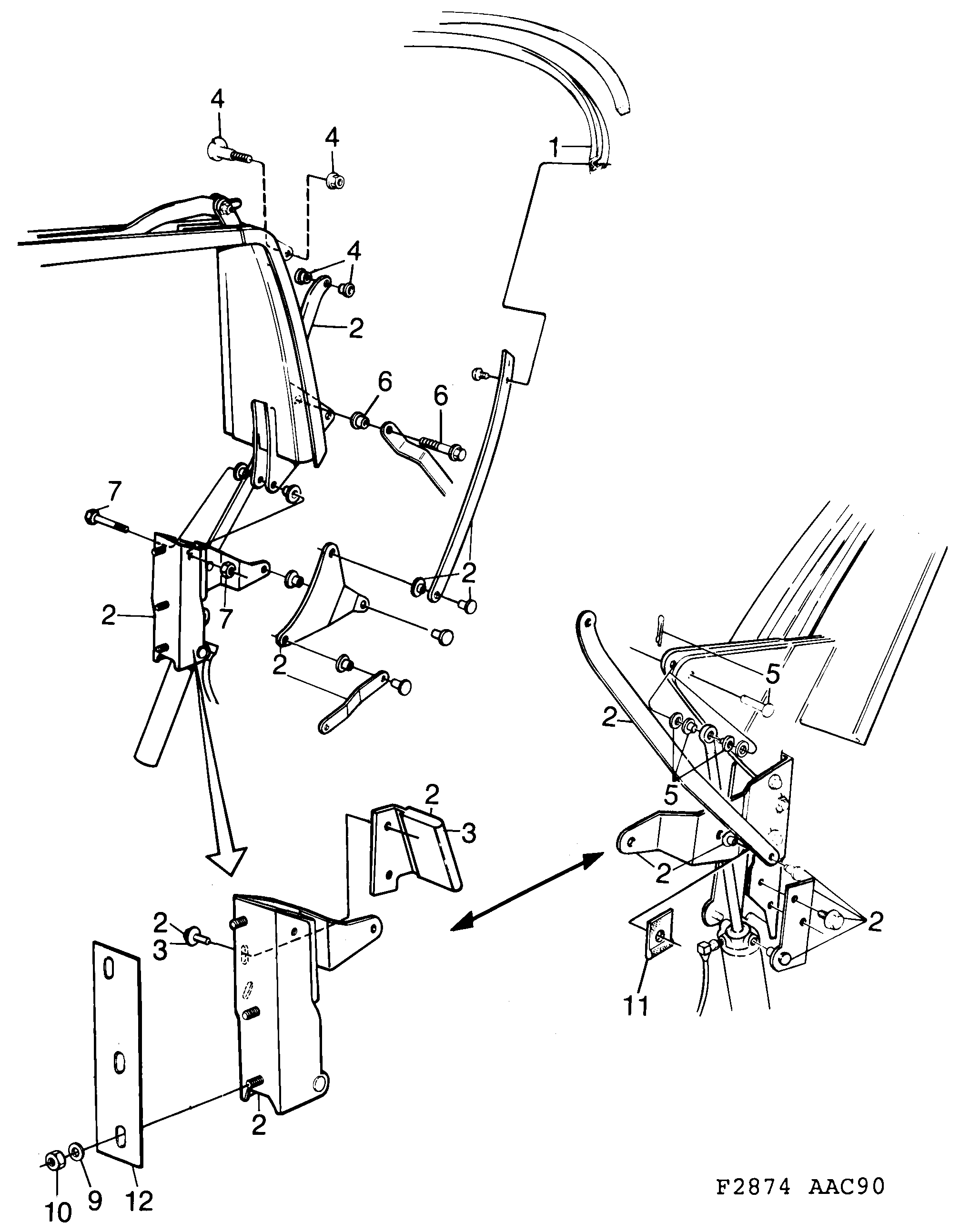 4
4
1
4
4
2
6
6
7
2
2
7
2
5
2
5
2
3
2
2
3
2
11
2
10
9
12
F2874 AAC90