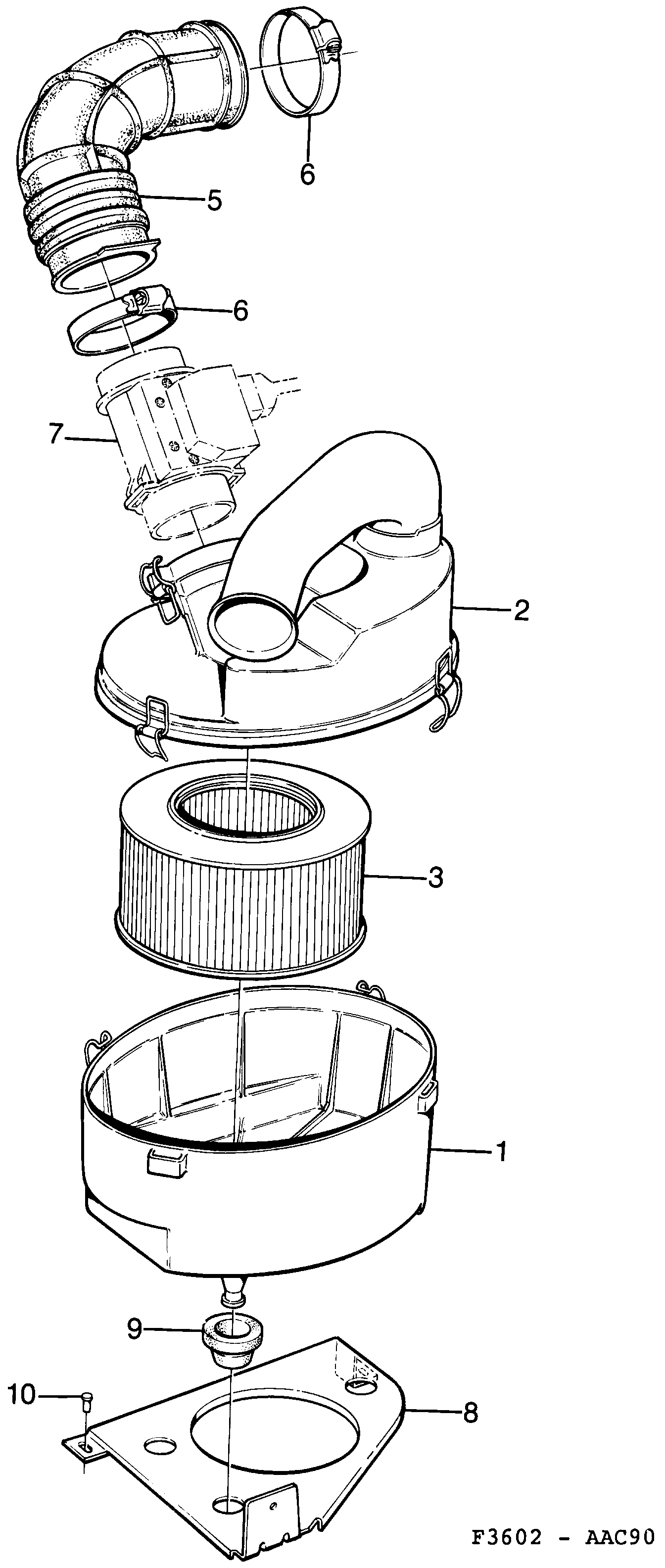 6
5
6
7
2
3
1
9
10
8
F3602 - AAC90