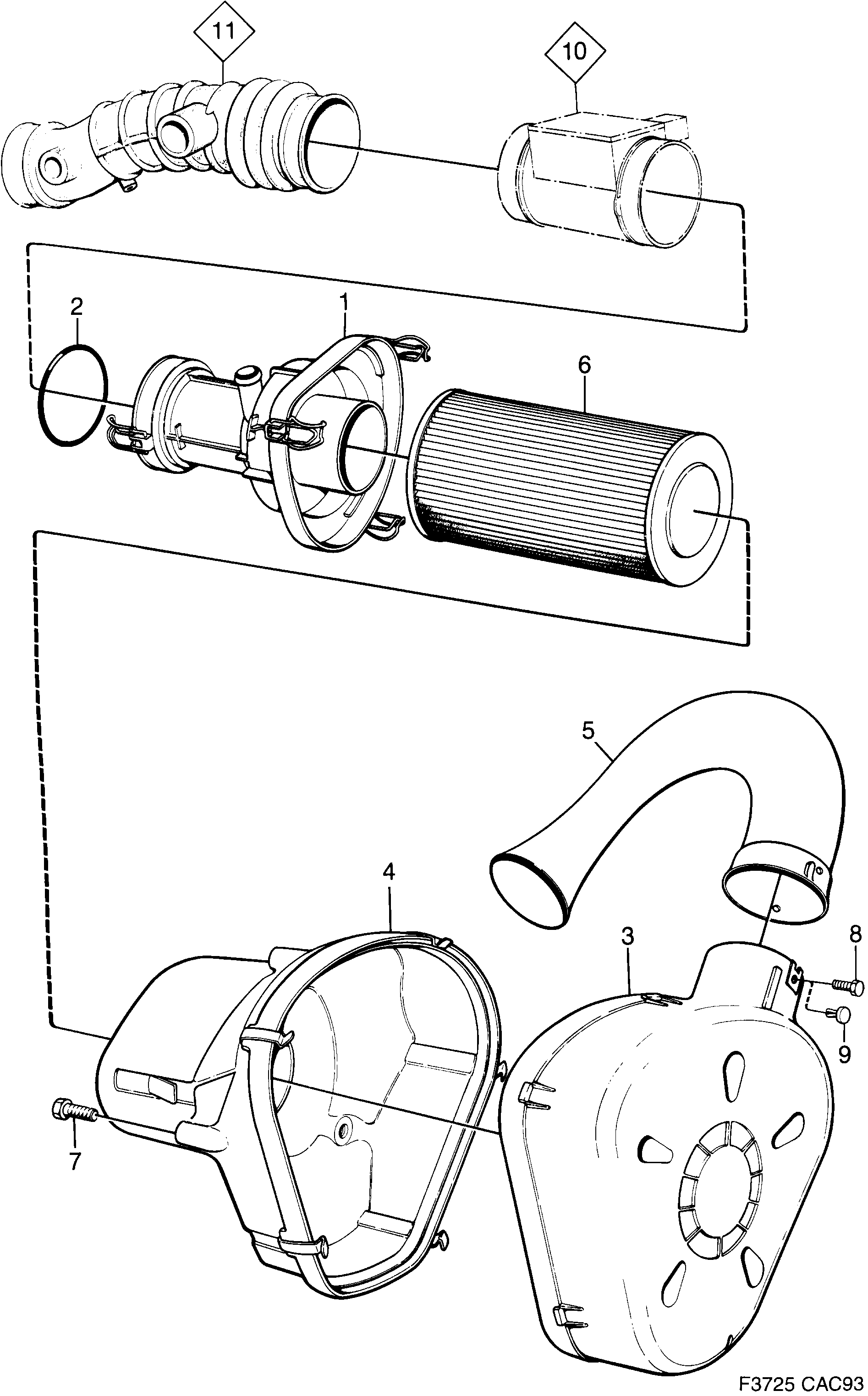 11
10
2
1
6
5
4
3
8
9
7
F3725 CAC93