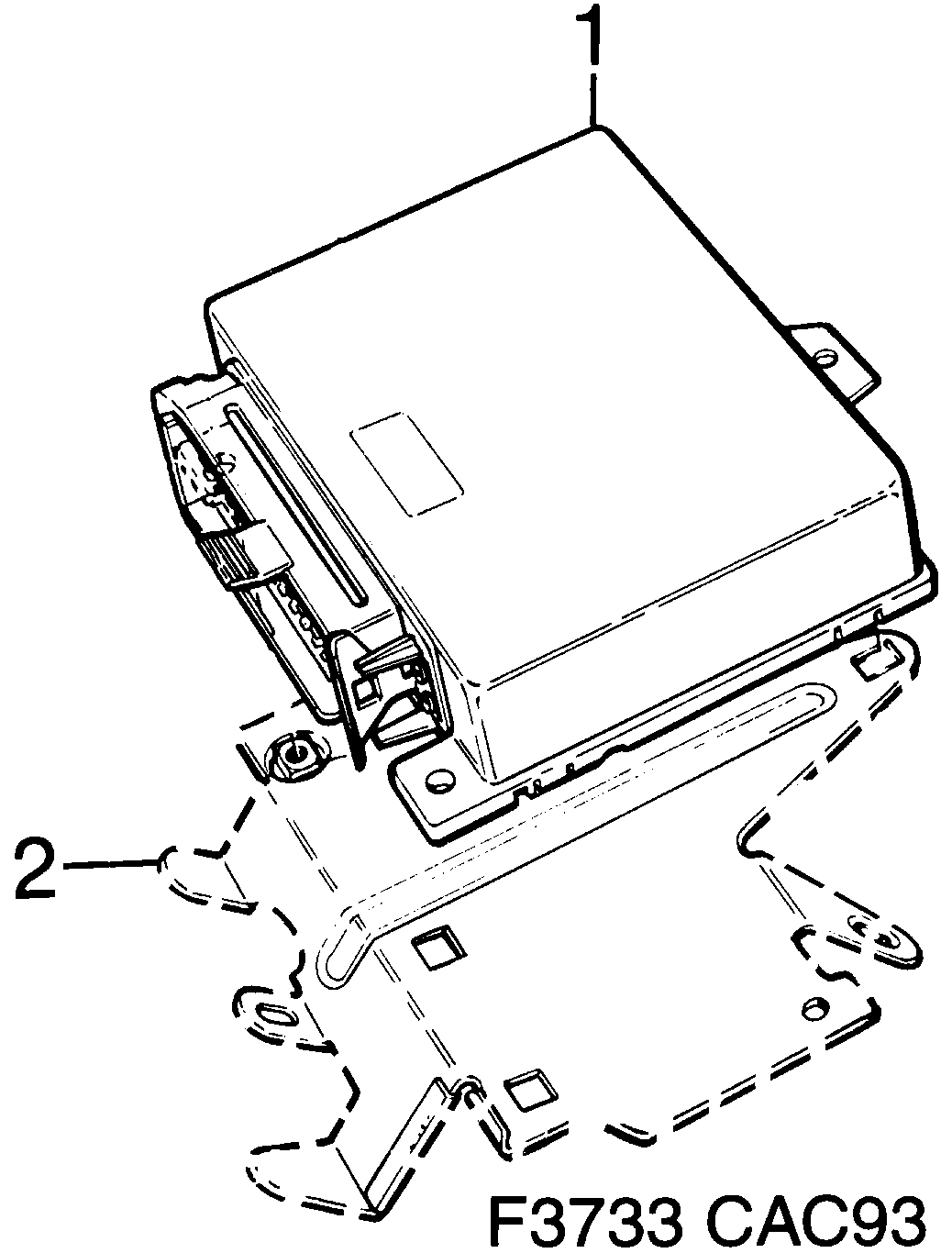 1
2
F3733 CAC93