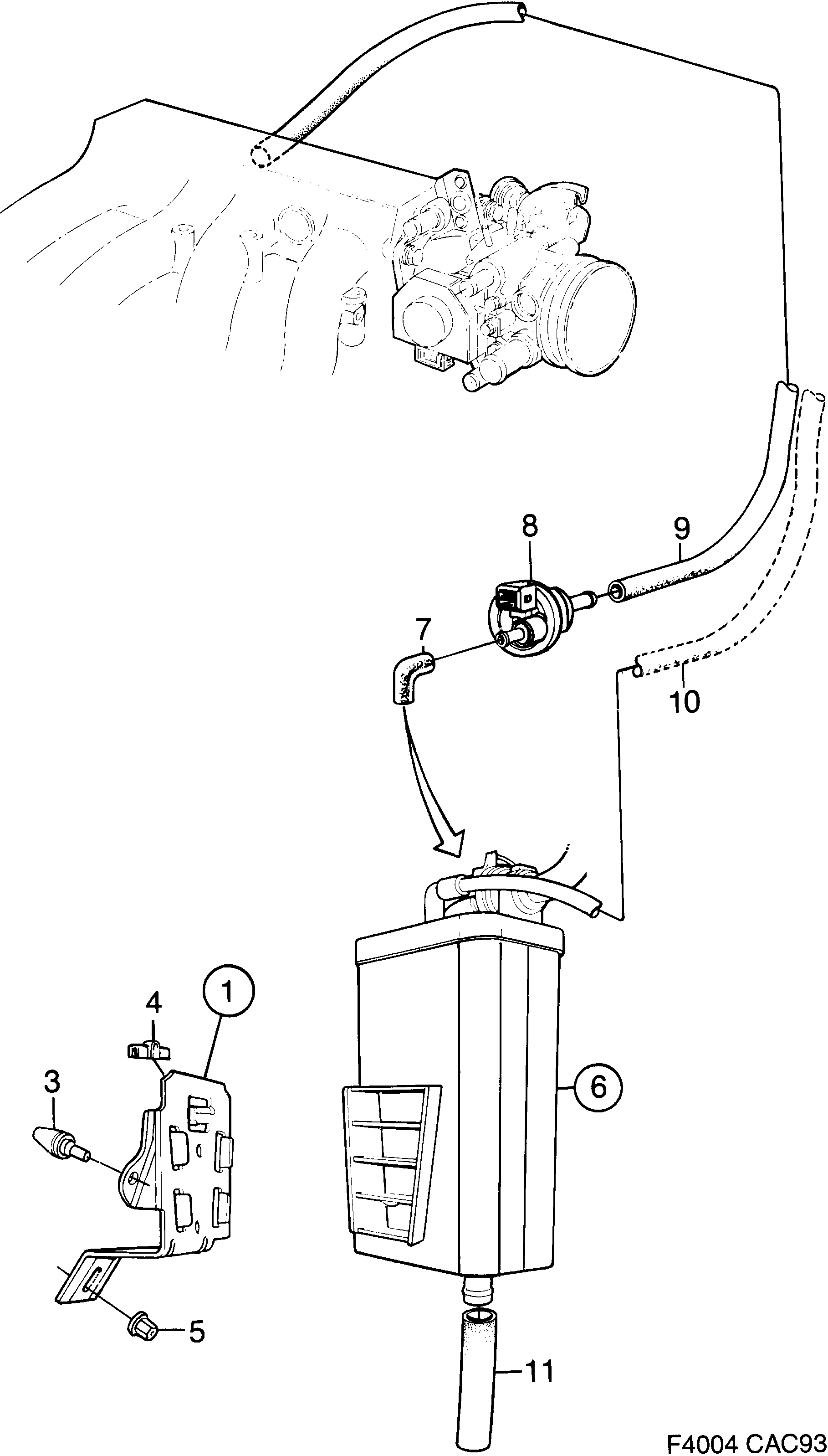 8
9
7
10
1
4
3
6
5
11
F4004 CAC93