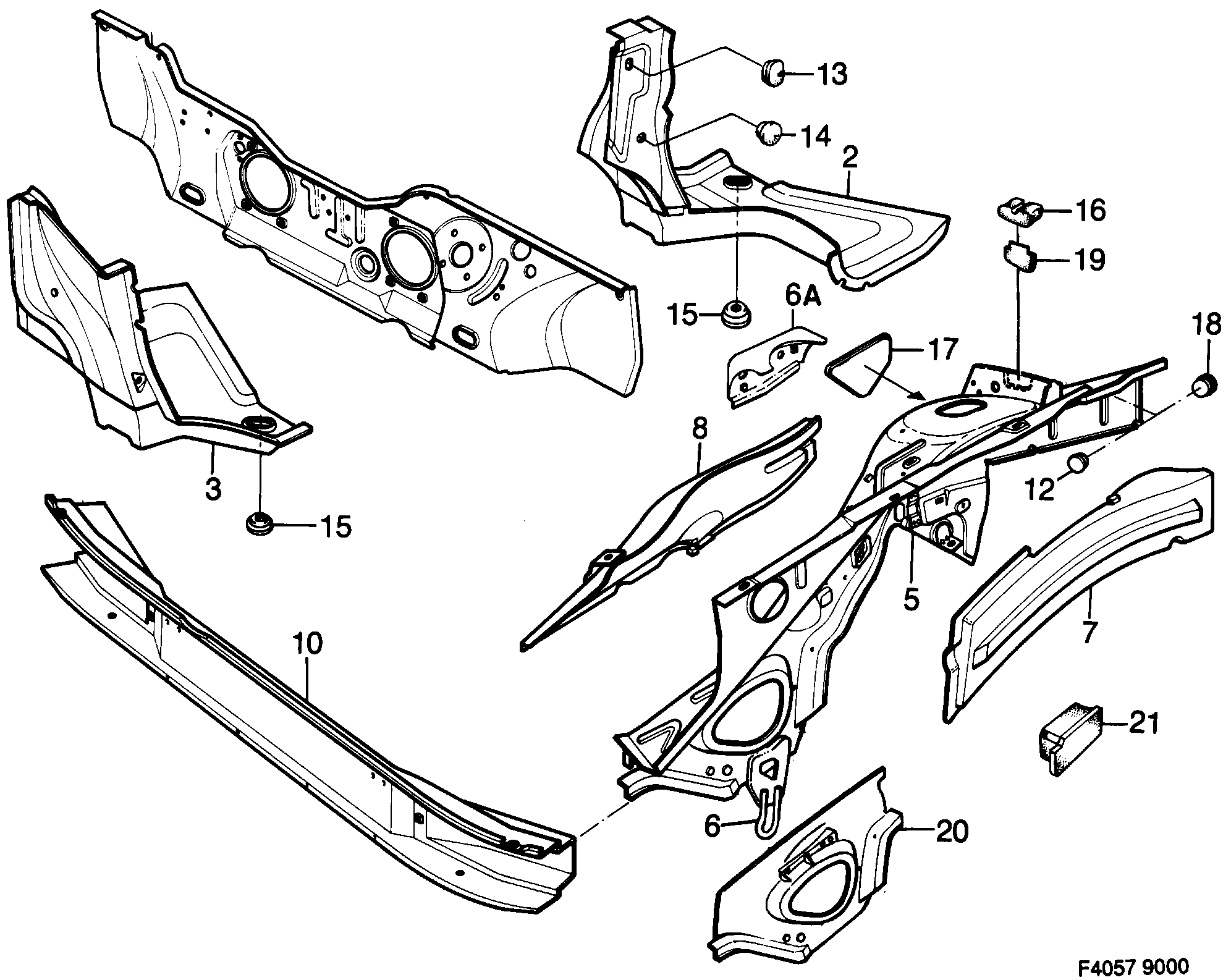 13
14
2
16
19
15
6A
17
18
3
15
8
12
5
7
10
21
6
20
F4057 9000