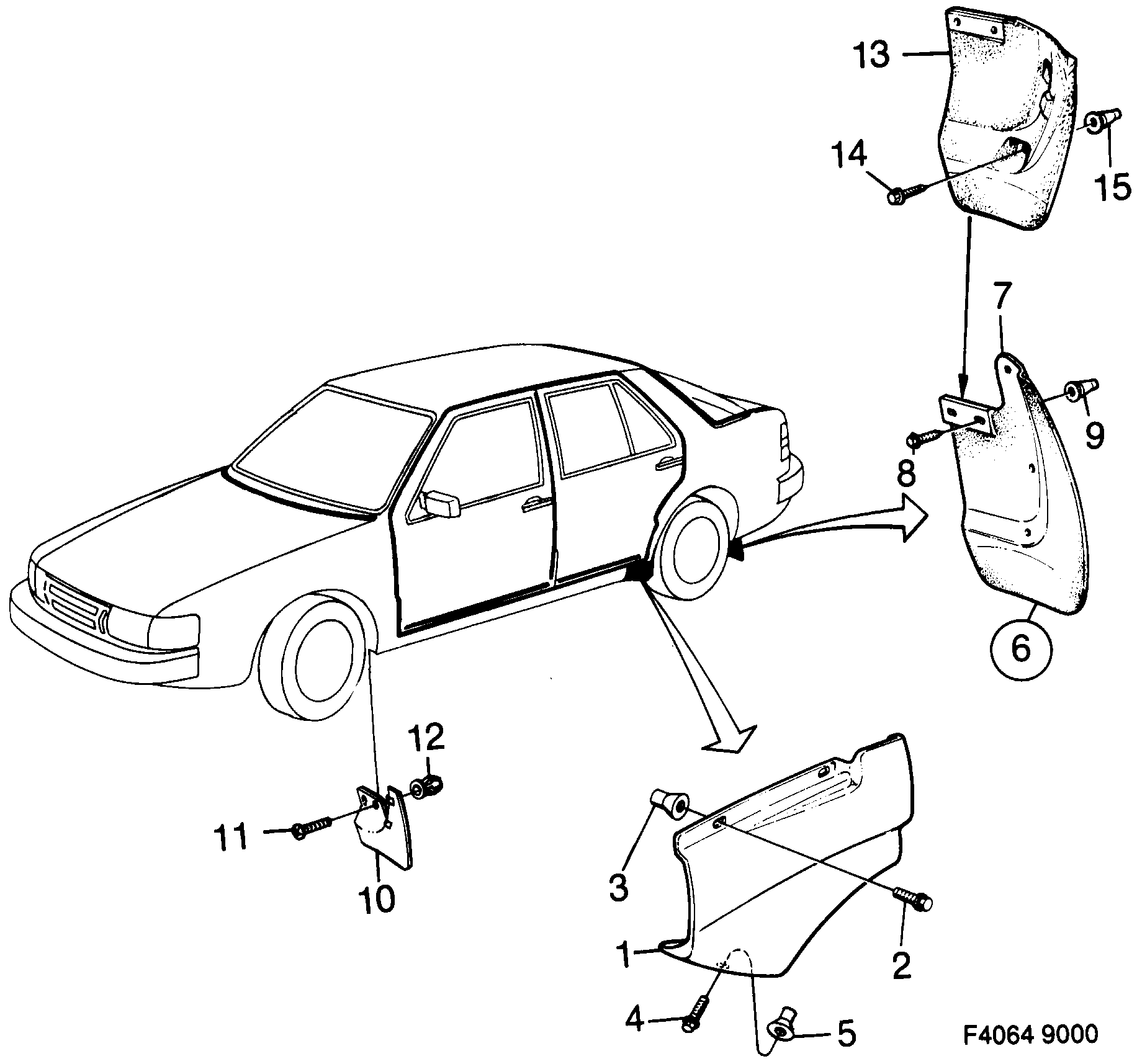 13
14
15
7
9
8
6
12
11
10
3
1
2
4
5
F4064 9000