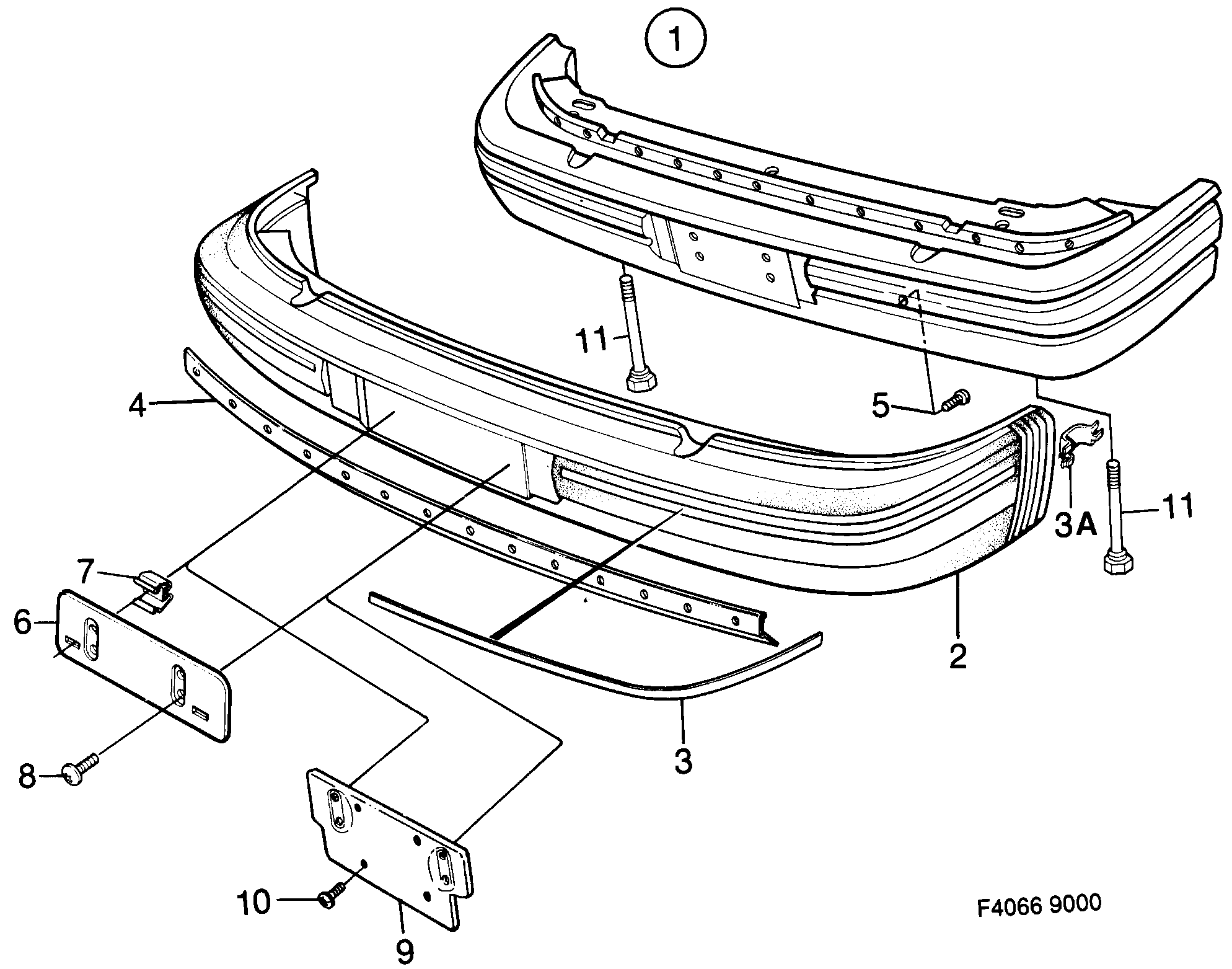 1

11

4

5

3A

11

7

6

2

8

3

10

9

F4066 9000