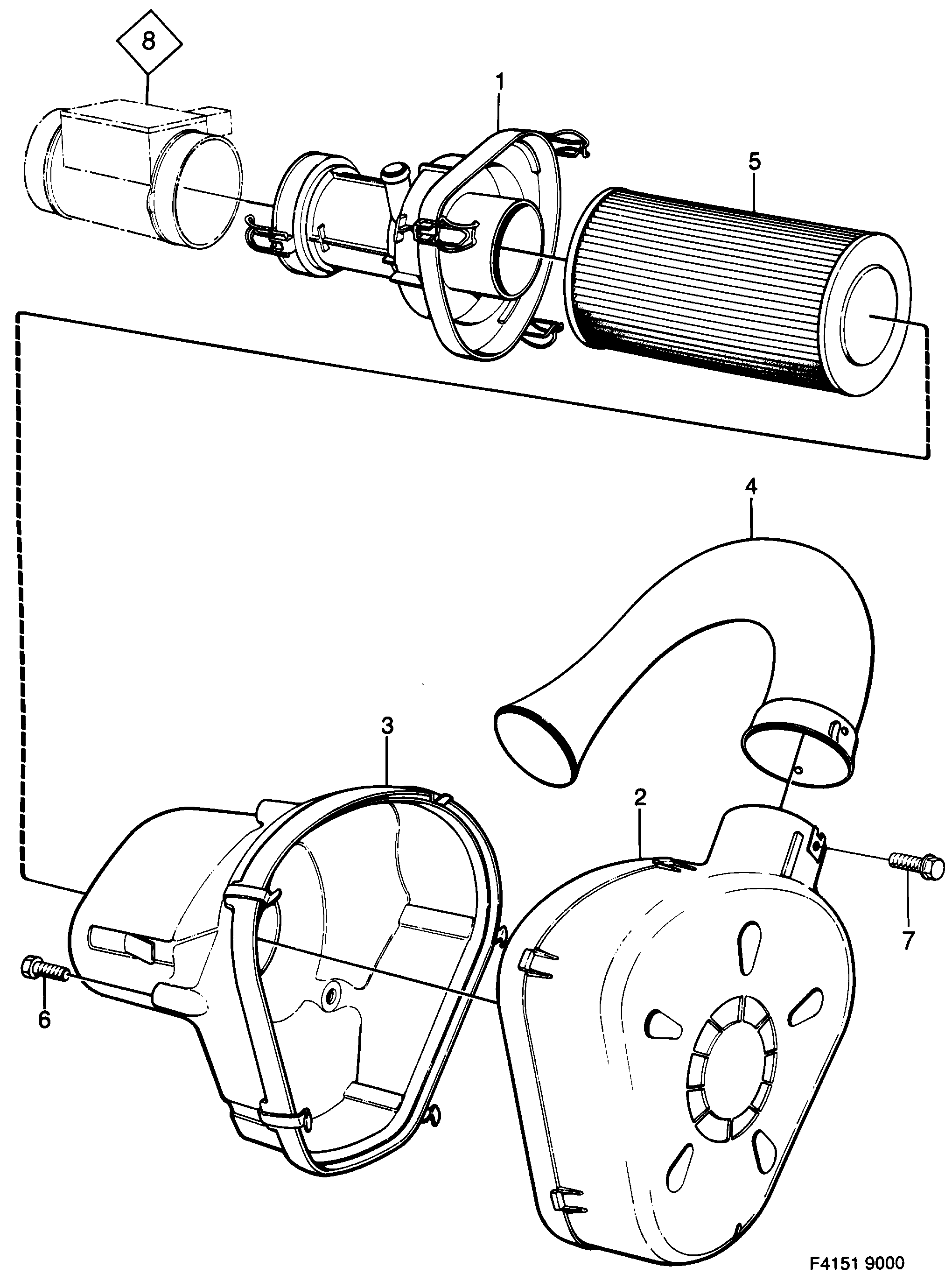 8
1
5
4
3
2
7
6
F4151 9000