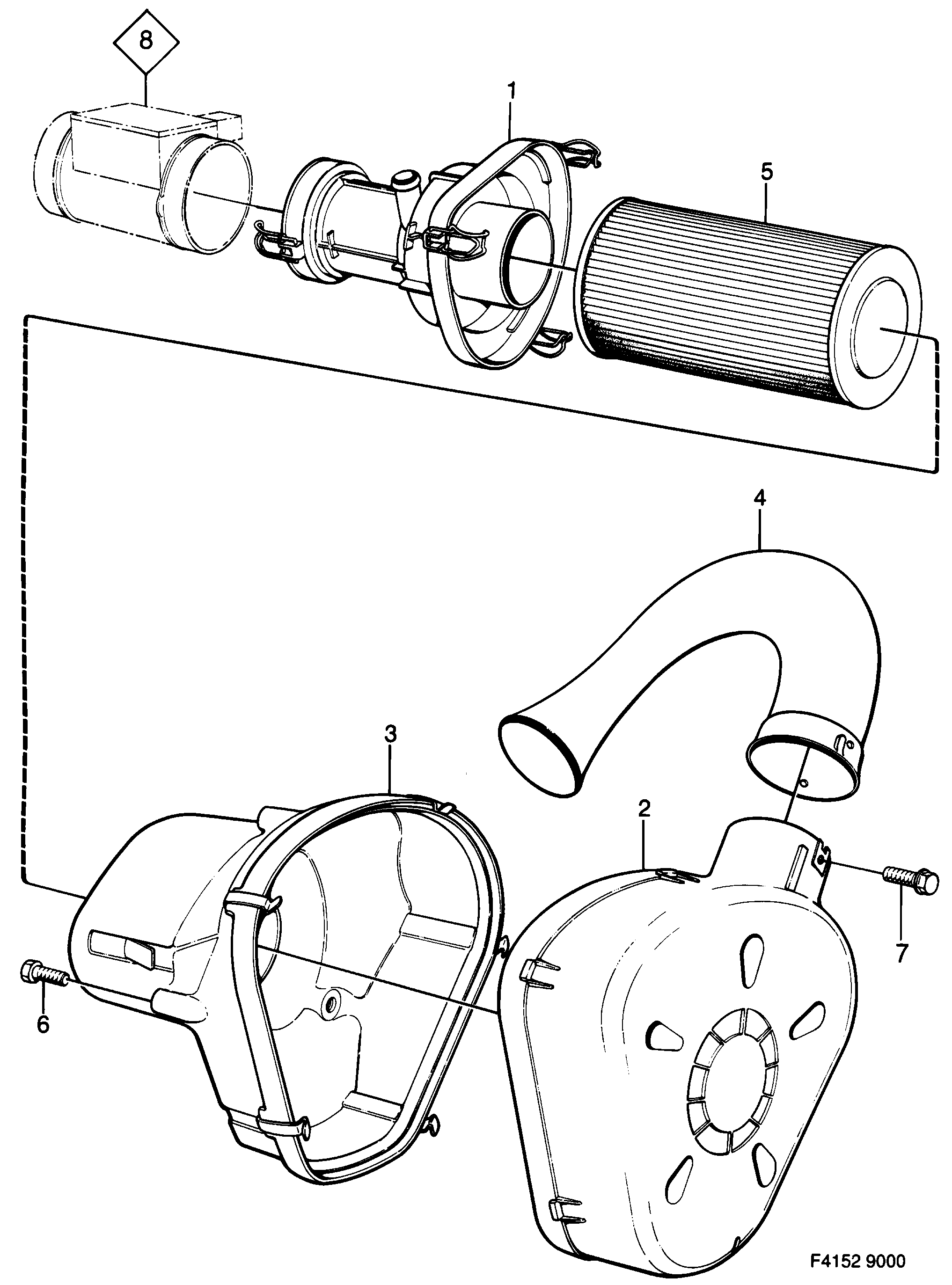 8
1
5
4
3
2
7
6
F4152 9000