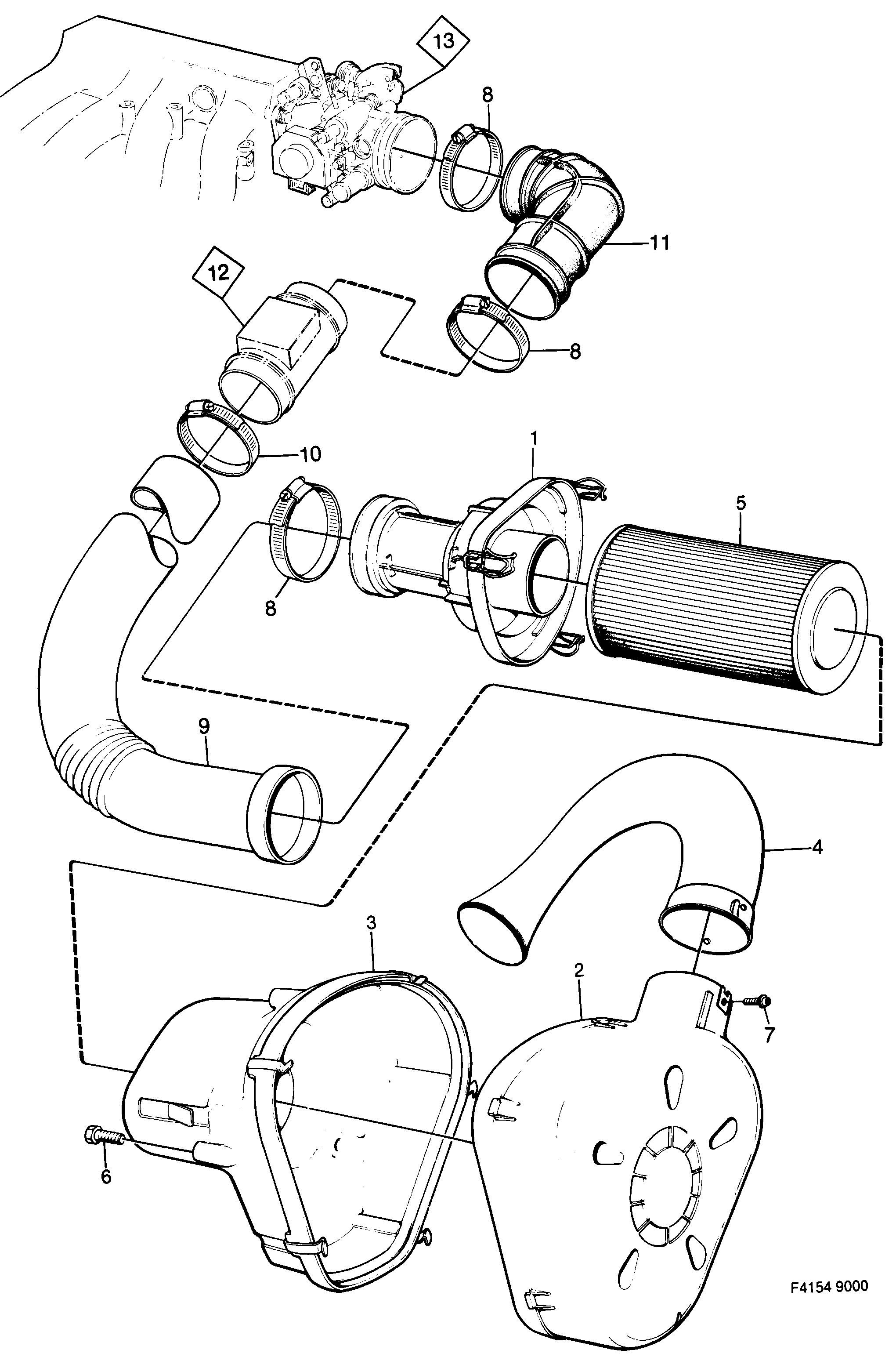 13
8
11
12
8
10
1
5
8
9
4
3
2
7
6
F4154 9000