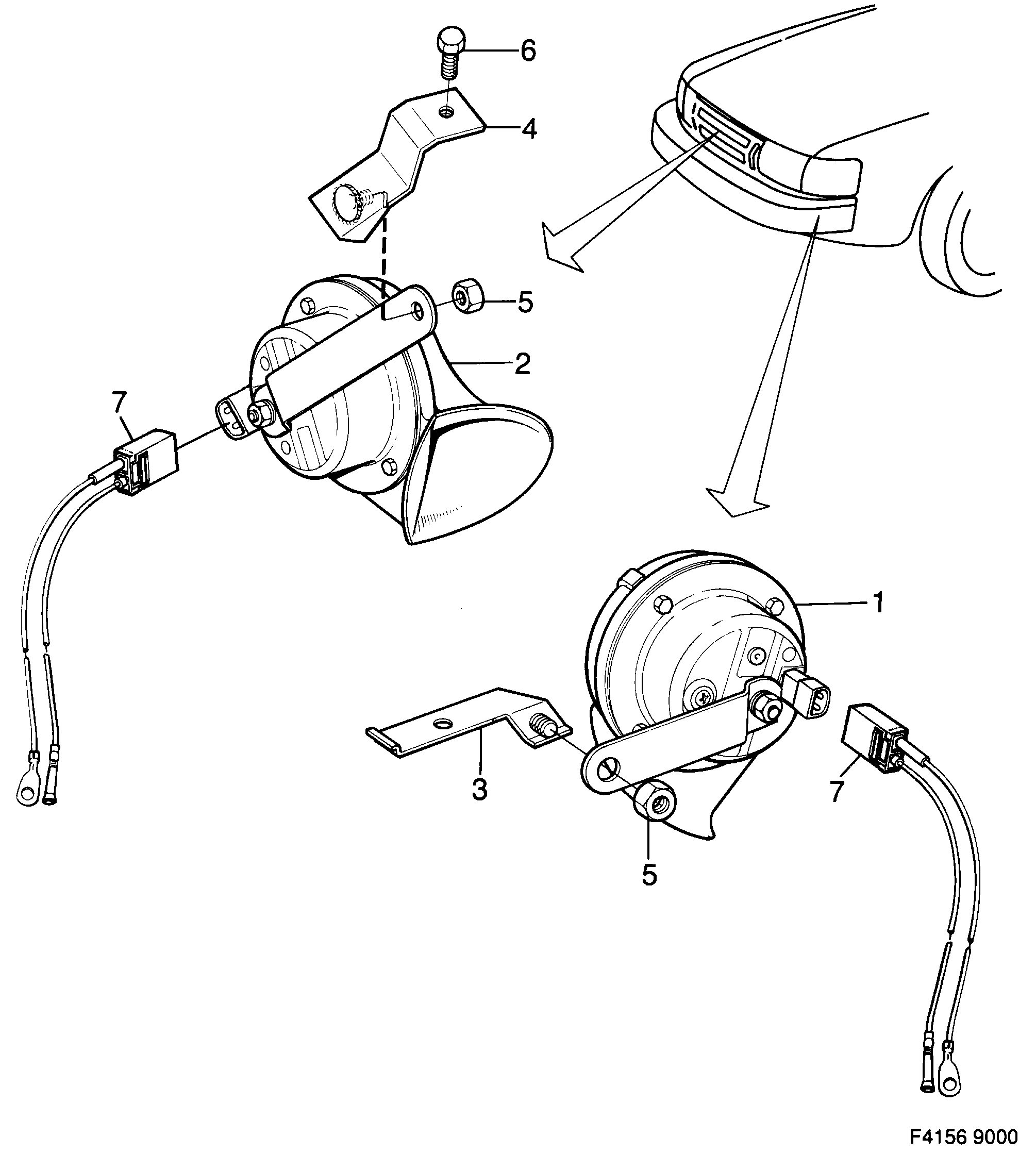 6
4
5
2
7
1
3
7
5
F4156 9000