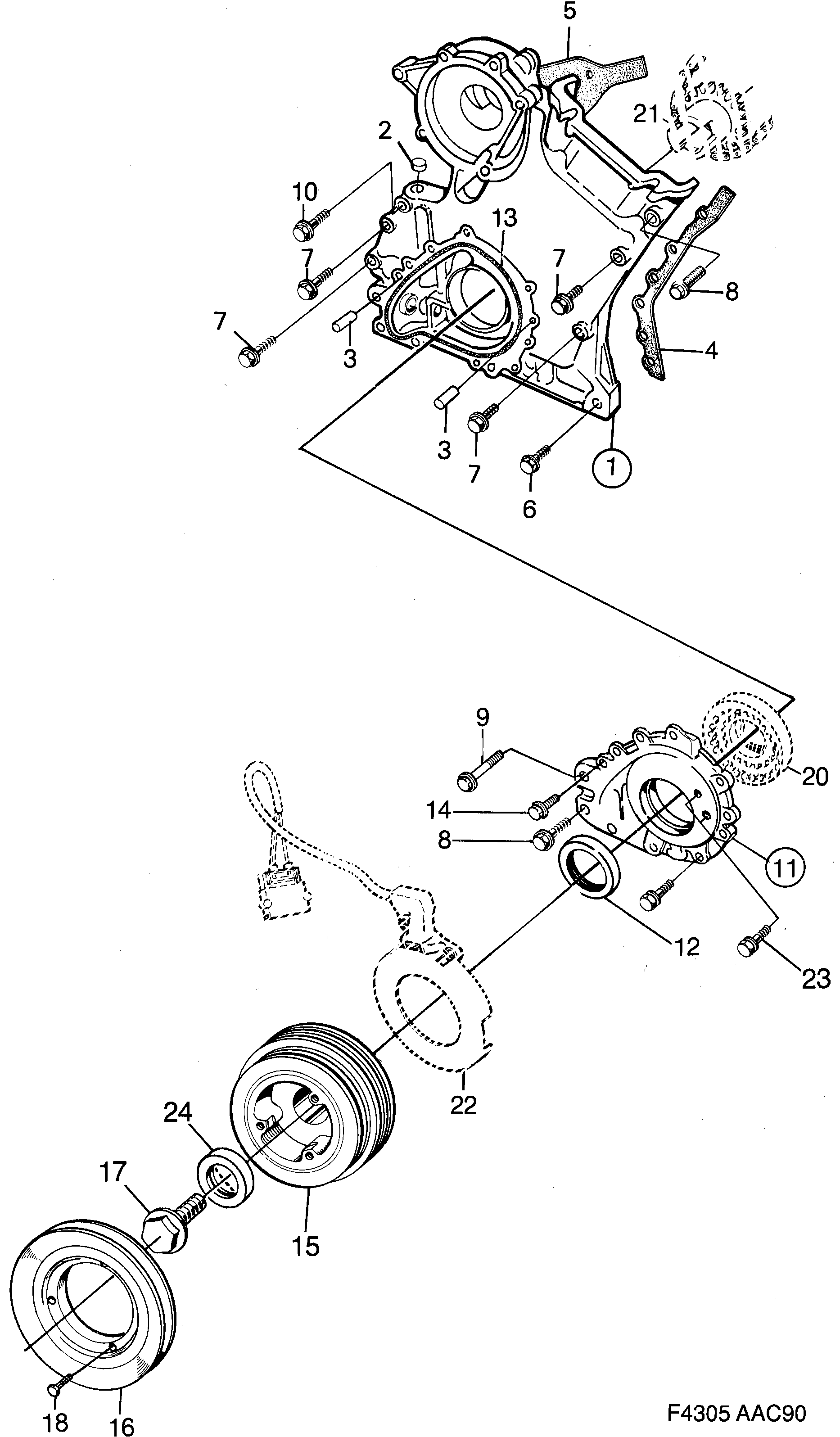 5
21
2
10
13
7
7
8
7
3
4
3
7
1
6
9
20
14
8
11
12
23
22
24
17
15
18
16
F4305 AAC90