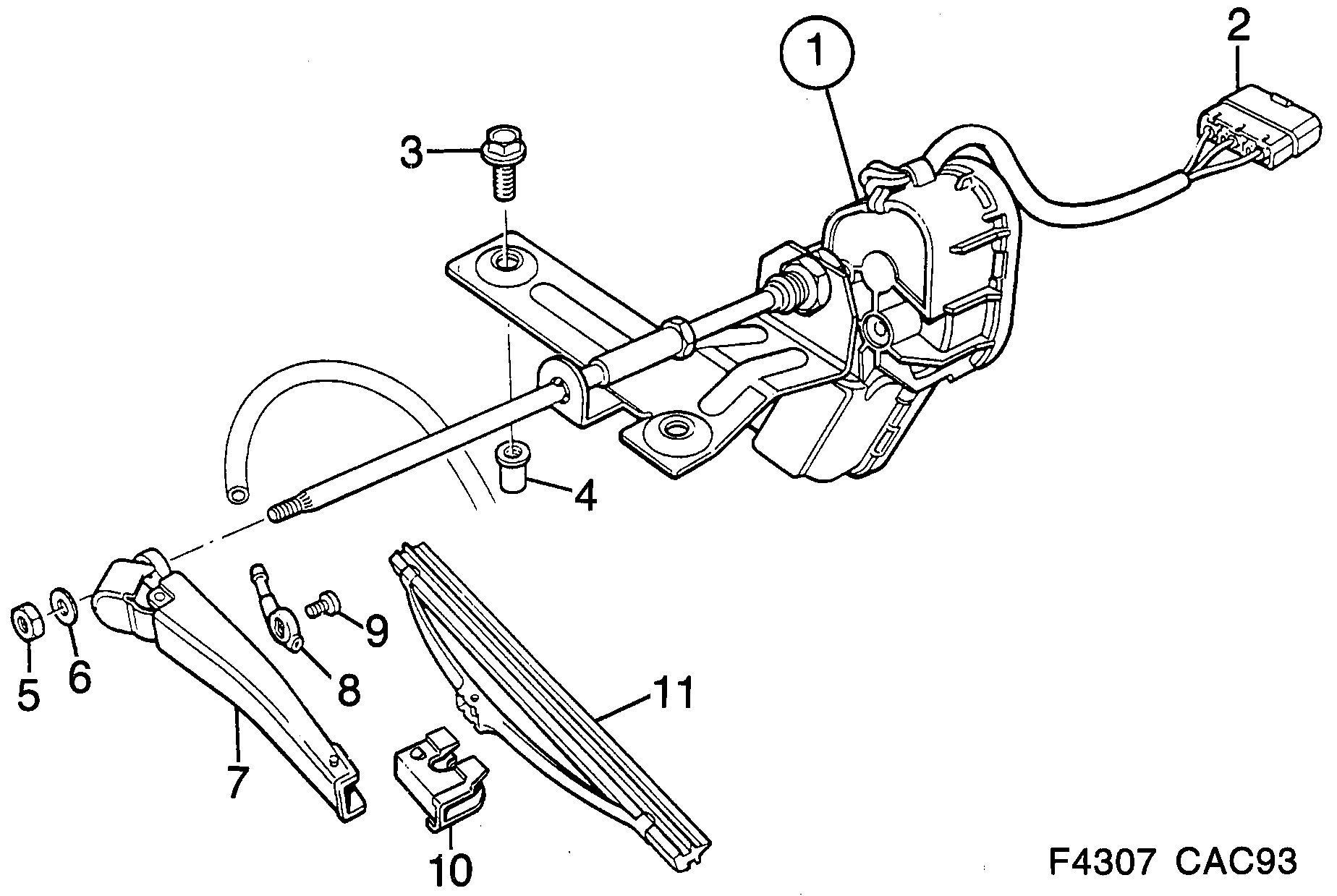 1
2
3
4
5
6
7
8
9
10
11
F4307 CAC93