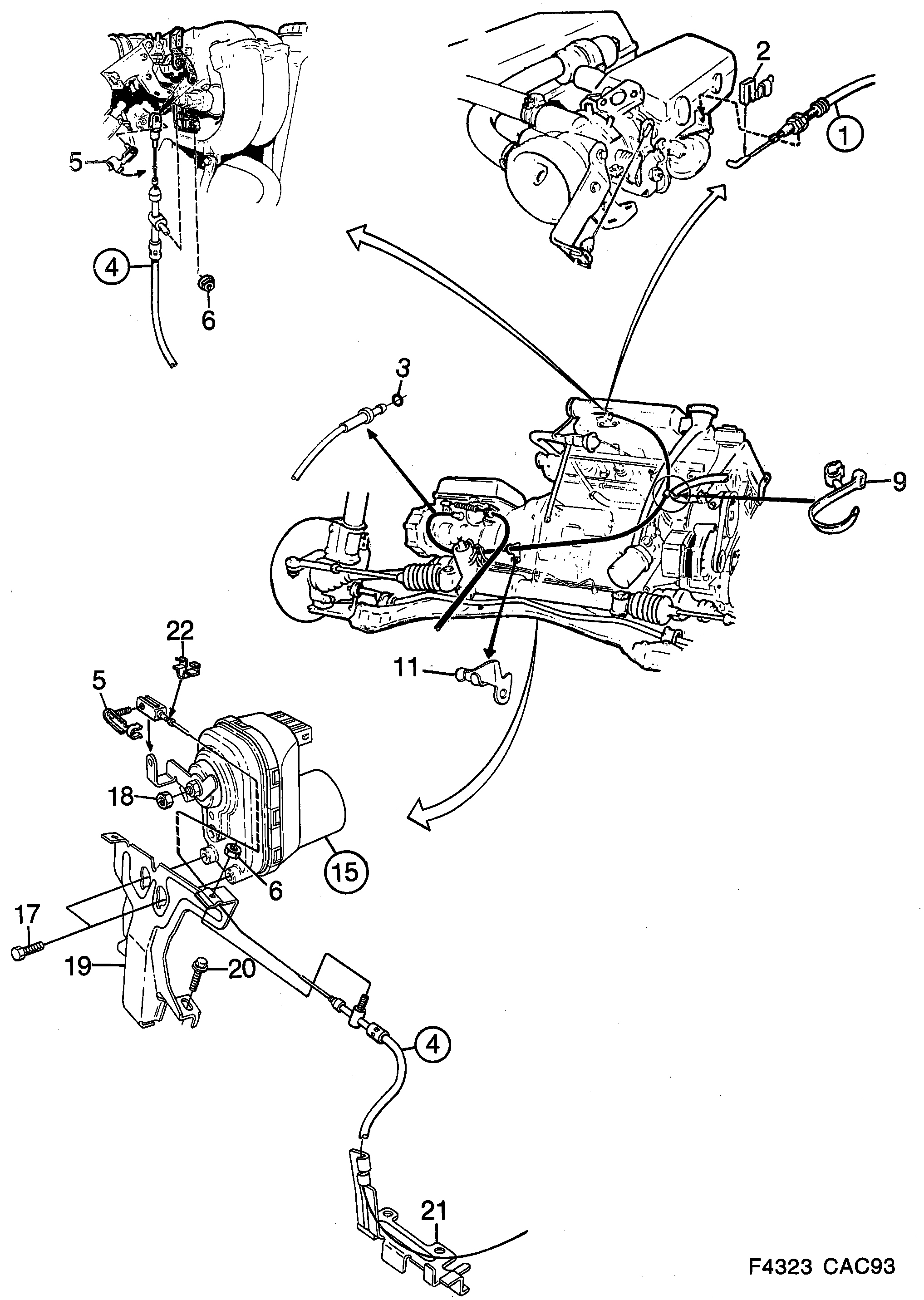 2
1
5
4
6
3
9
11
22
5
18
15
6
17
19
20
4
21
F4323 CAC93