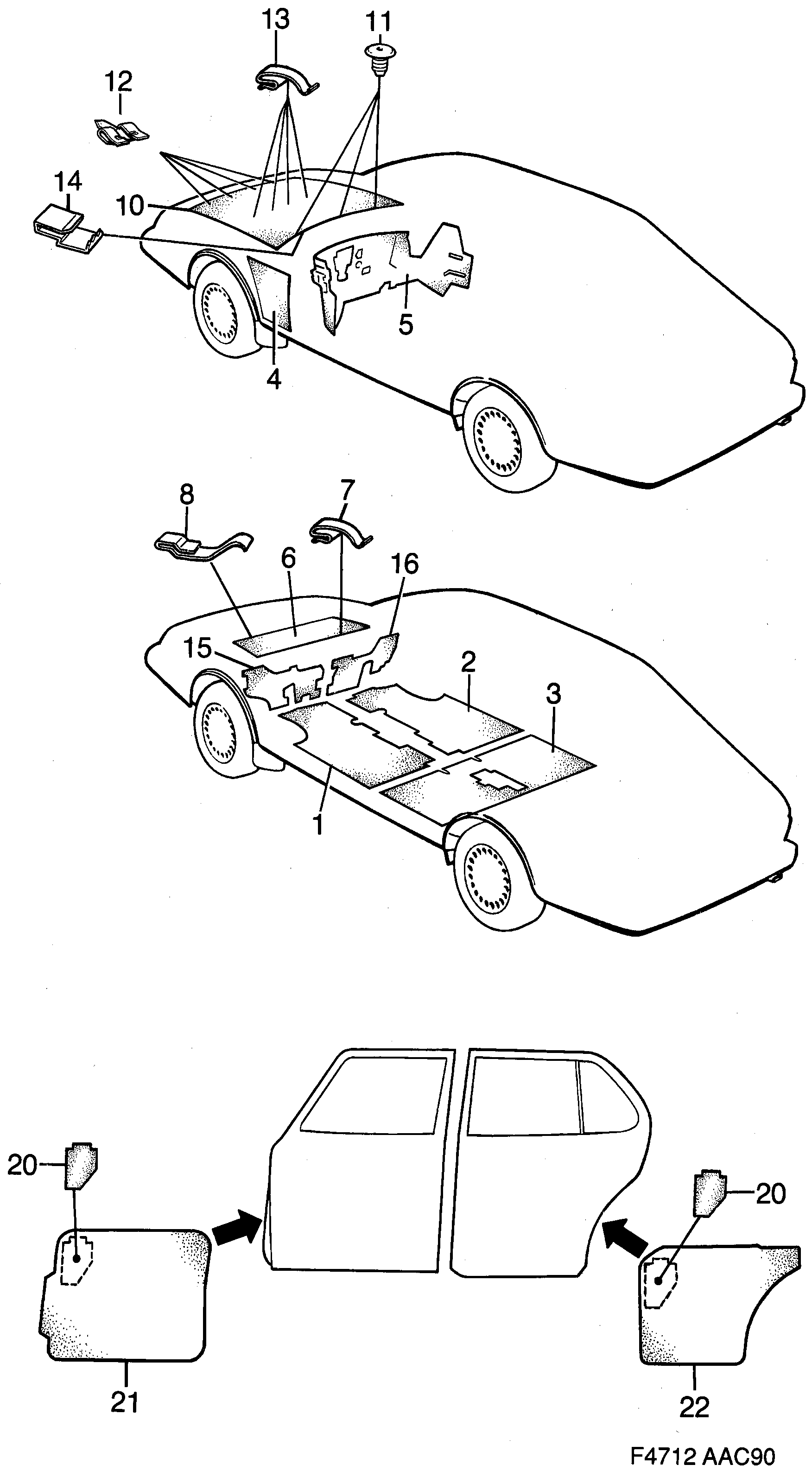 13
11
12
14
10
5
4
8
7
6
16
15
2
3
1
20
20
21
22
F4712 AAC90