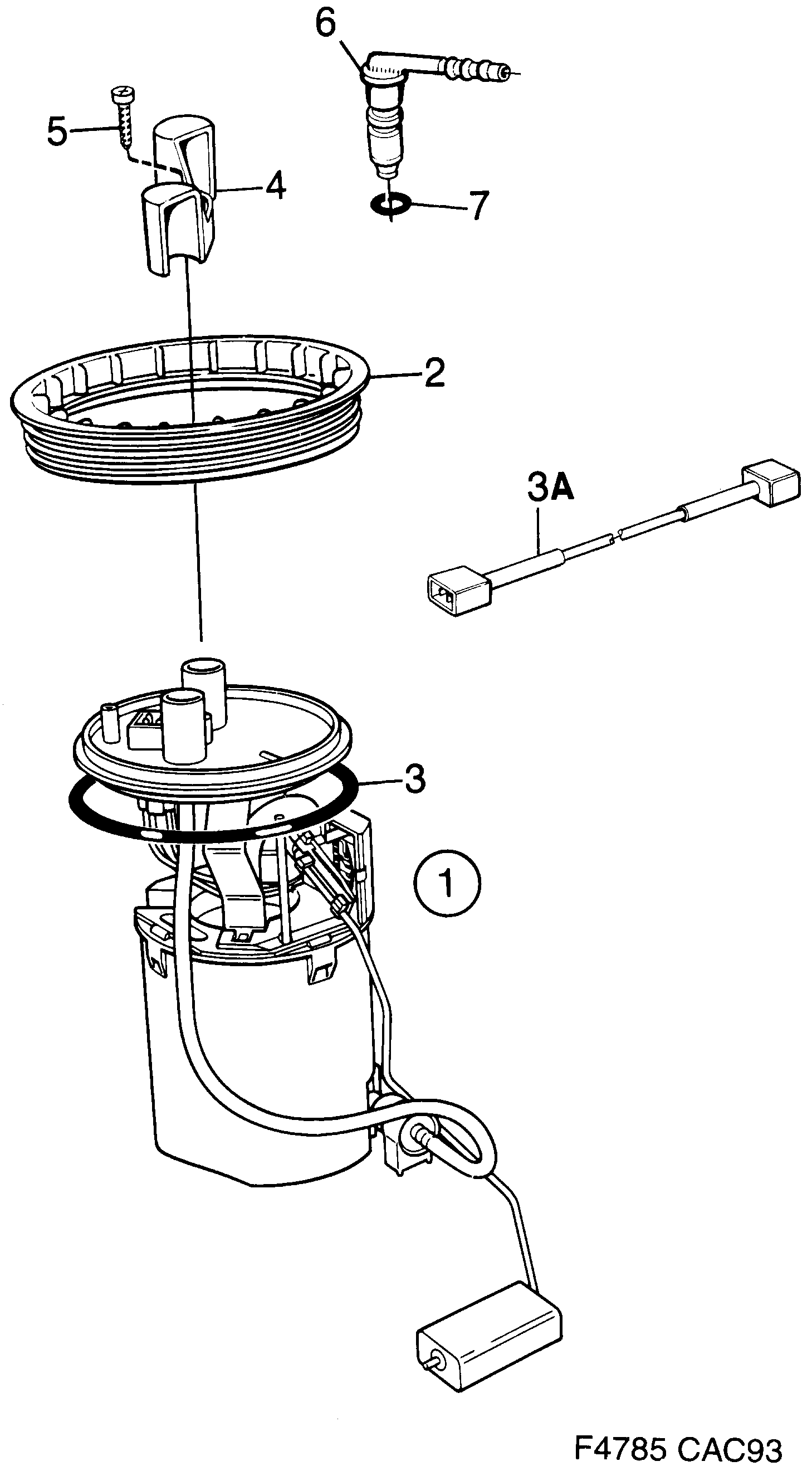 6
5
4
7
2
3A
3
1
F4785 CAC93