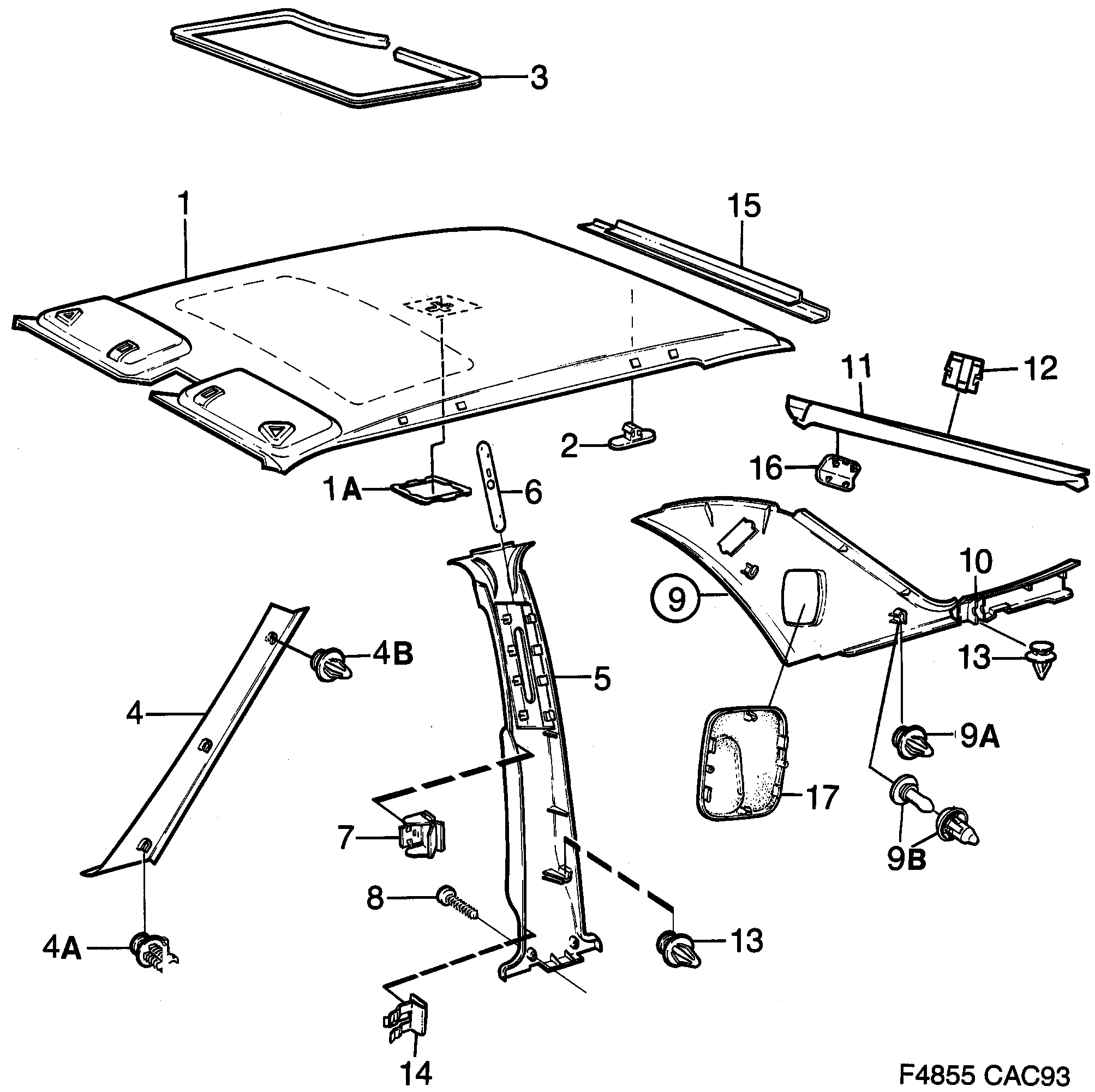 3
1
15
11
12
2
16
1A
6
10
9
4B
13
5
4
9A
17
7
9B
8
13
4A
14
F4855 CAC93