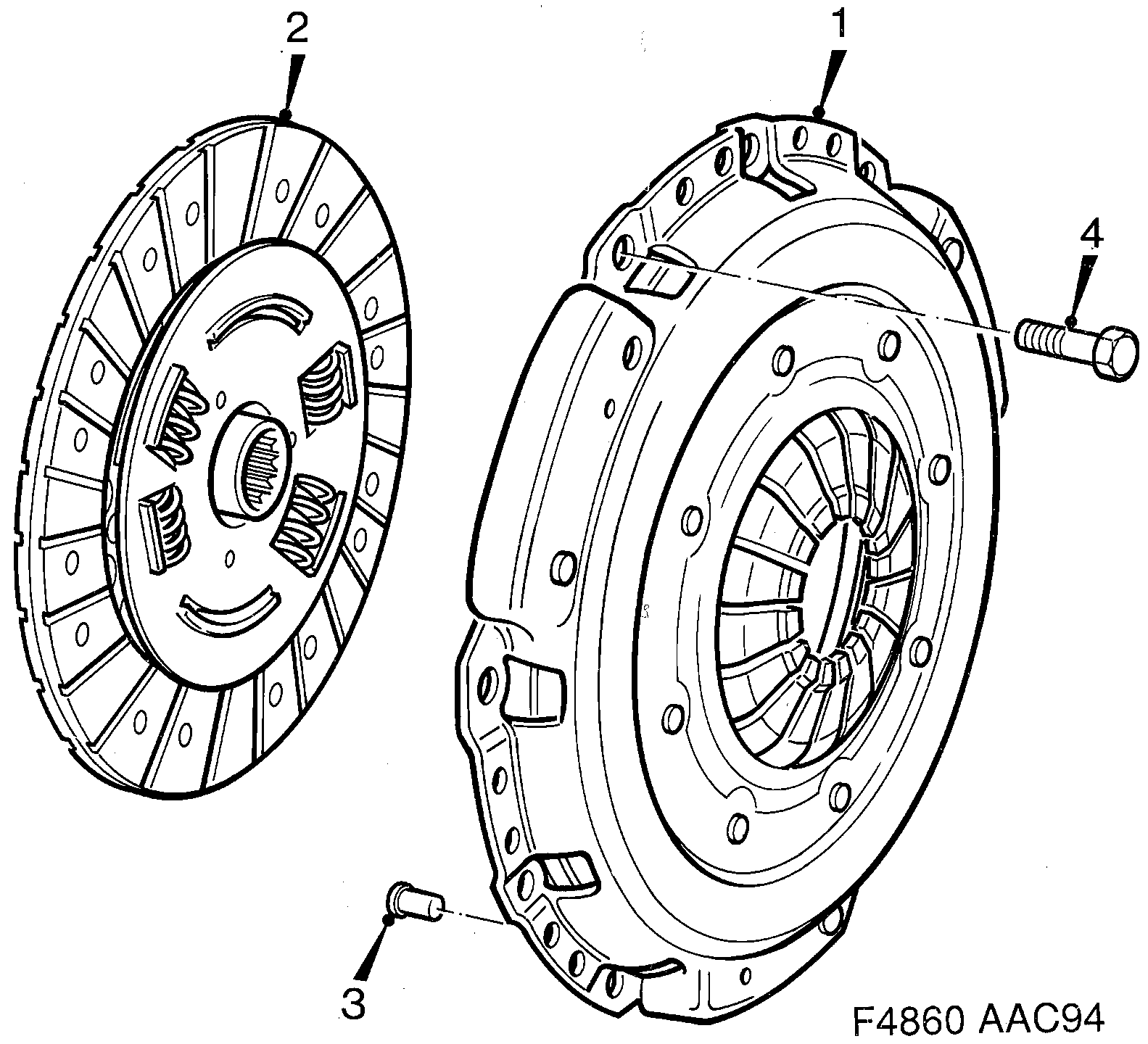 2

1

4

3

F4860 AAC94